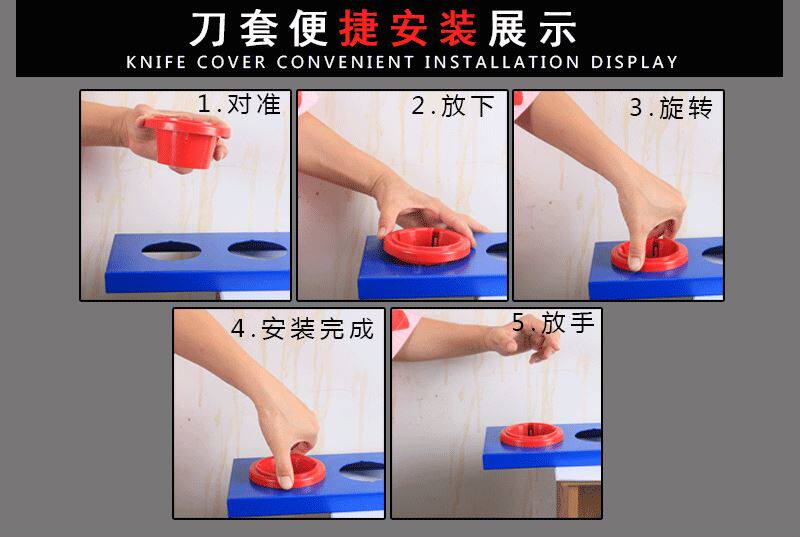 刀套便捷安装展示
KNIFE COVER CONVENIENT INSTALLATION DISPLAY

1.对准

2.放下

3.旋转

4.安装完成

5.放手