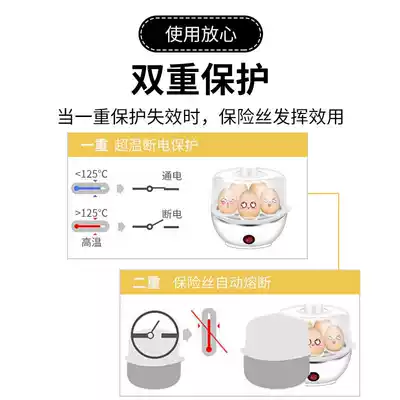 使用放心

双重保护

当一重保护失效时，保险丝发挥效用

一重 超温断电保护

<125°C

通电

>125°C

断电

高温

二重 保险丝自动熔断