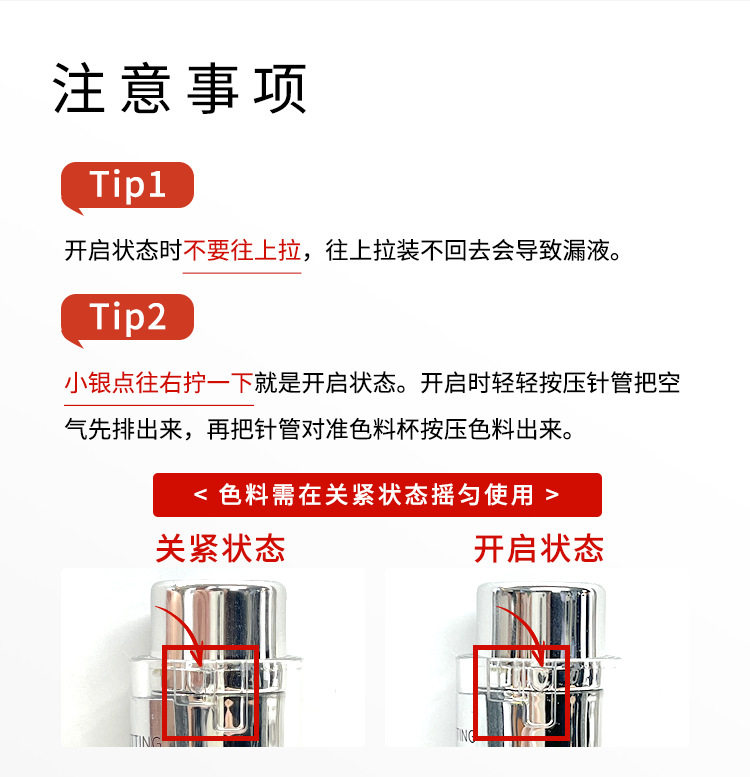 注意事项

Tip1

开启状态时不要往上拉，往上拉装不回去会导致漏液。

Tip2

小银点往右拧一下就是开启状态。开启时轻轻按压针管把空气先排出来，再把针管对准色料杯按压色料出来。

< 色料需在关紧状态摇匀使用 >

关紧状态

开启状态

TING

TING