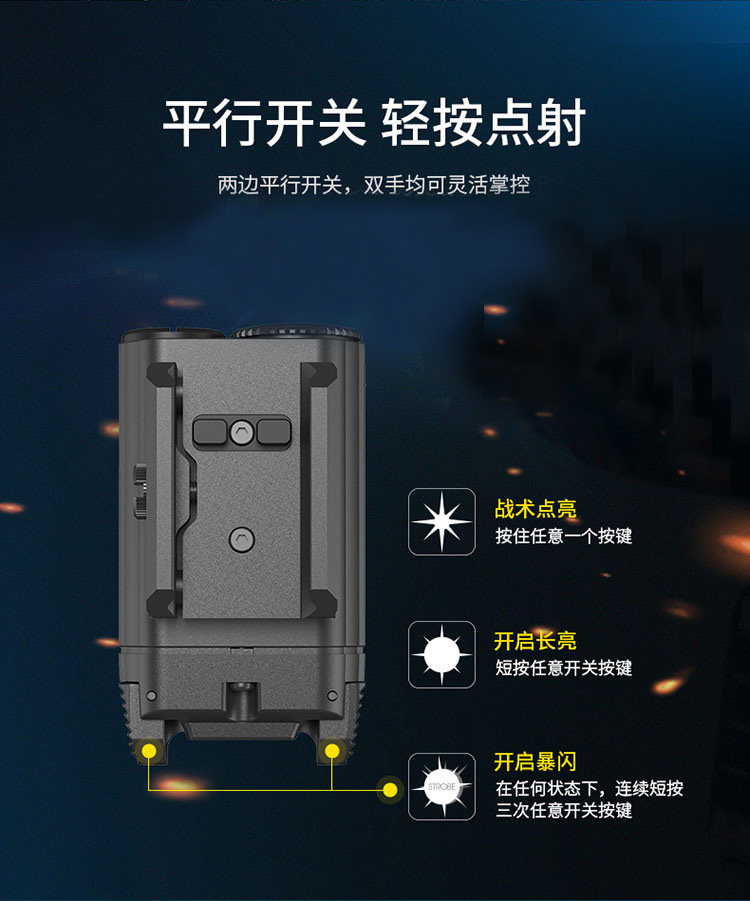 平行开关 轻按点射

两边平行开关，双手均可灵活掌控

战术点亮
按住任意一个按键

开启长亮
短按任意开关按键

STROBE
开启暴闪
在任何状态下，连续短按三次任意开关按键