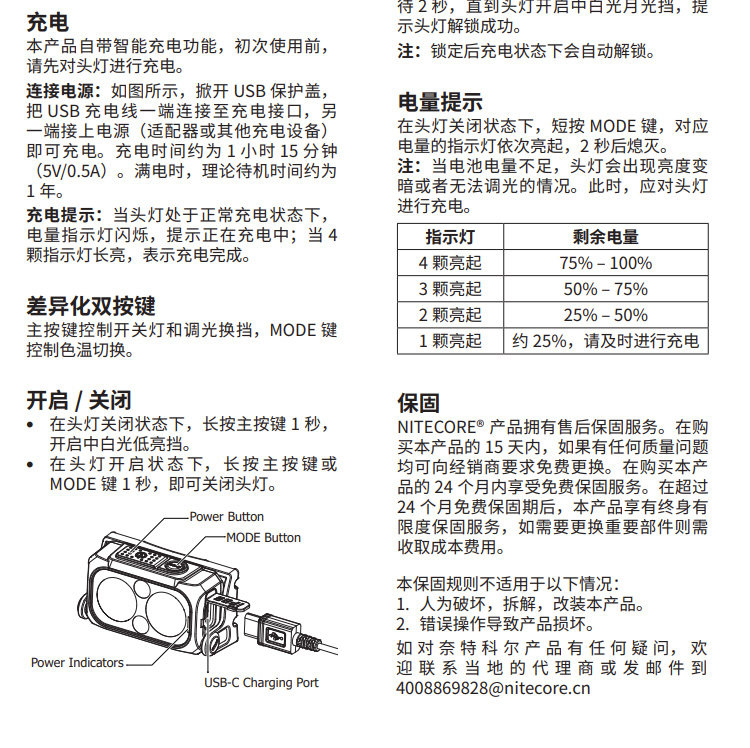 充电
本产品自带智能充电功能，初次使用前，请先对头灯进行充电。

连接电源：如图所示，掀开 USB 保护盖，把 USB 充电线一端连接至充电接口，另一端接上电源（适配器或其他充电设备）即可充电。充电时间约为 1 小时 15 分钟（5V/0.5A）。满电时，理论待机时间约为 1 年。

充电提示：当头灯处于正常充电状态下，电量指示灯闪烁，提示正在充电中；当 4 颗指示灯长亮，表示充电完成。

差异化双按键
主按键控制开关灯和调光换挡，MODE 键控制色温切换。

开启 / 关闭
• 在头灯关闭状态下，长按主按键 1 秒，开启中白光低亮挡。
• 在头灯开启状态下，长按主按键或 MODE 键 1 秒，即可关闭头灯。

Power Button
MODE Button
Power Indicators
USB-C Charging Port

待 2 秒，直到头灯开启中白光月光挡，提示头灯解锁成功。

注：锁定后充电状态下会自动解锁。

电量提示
在头灯关闭状态下，短按 MODE 键，对应电量的指示灯依次亮起，2 秒后熄灭。
注：当电池电量不足，头灯会出现亮度变暗或者无法调光的情况。此时，应对头灯进行充电。

| 指示灯 | 剩余电量 |
|---|---|
| 4 颗亮起 | 75% – 100% |
| 3 颗亮起 | 50% – 75% |
| 2 颗亮起 | 25% – 50% |
| 1 颗亮起 | 约 25%，请及时进行充电 |

保固
NITECORE® 产品拥有售后保固服务。在购买本产品的 15 天内，如果有任何质量问题均可向经销商要求免费更换。在购买本产品的 24 个月内享受免费保固服务。在超过 24 个月免费保固期后，本产品享有终身有限度保固服务，如需要更换重要部件则需收取成本费用。

本保固规则不适用于以下情况：
1. 人为破坏，拆解，改装本产品。
2. 错误操作导致产品损坏。
如对奈特科尔产品有任何疑问，欢迎联系当地的代理商或发邮件到 4008869828@nitecore.cn