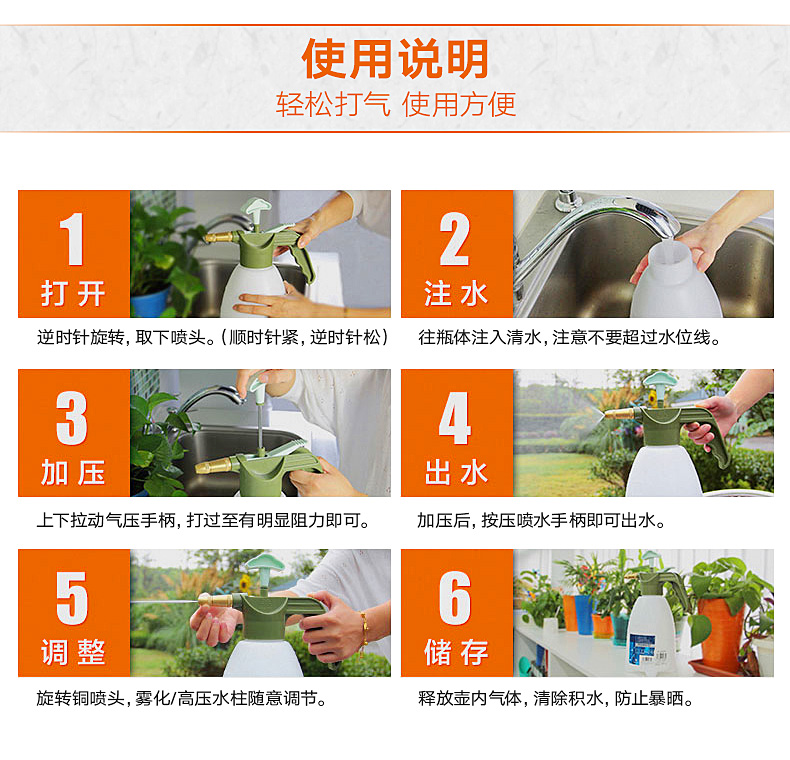 使用说明
轻松打气 使用方便

1
打开
逆时针旋转，取下喷头。（顺时针紧，逆时针松）

2
注水
往瓶体注入清水，注意不要超过水位线。

3
加压
上下拉动气压手柄，打过至有明显阻力即可。

4
出水
加压后，按压喷水手柄即可出水。

5
调整
旋转铜喷头，雾化/高压水柱随意调节。

6
储存
释放壶内气体，清除积水，防止暴晒。