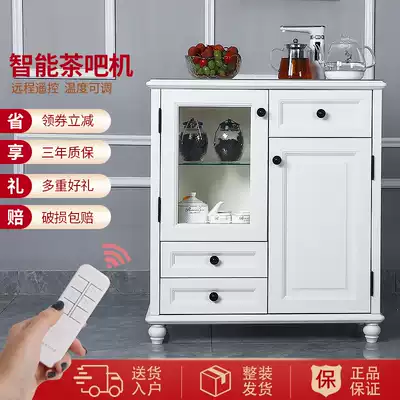 智能茶吧机
远程遥控 温度可调

省 领券立减
享 三年质保
礼 多重好礼
赔 破损包赔

送货入户
整装发货
保 正品保证