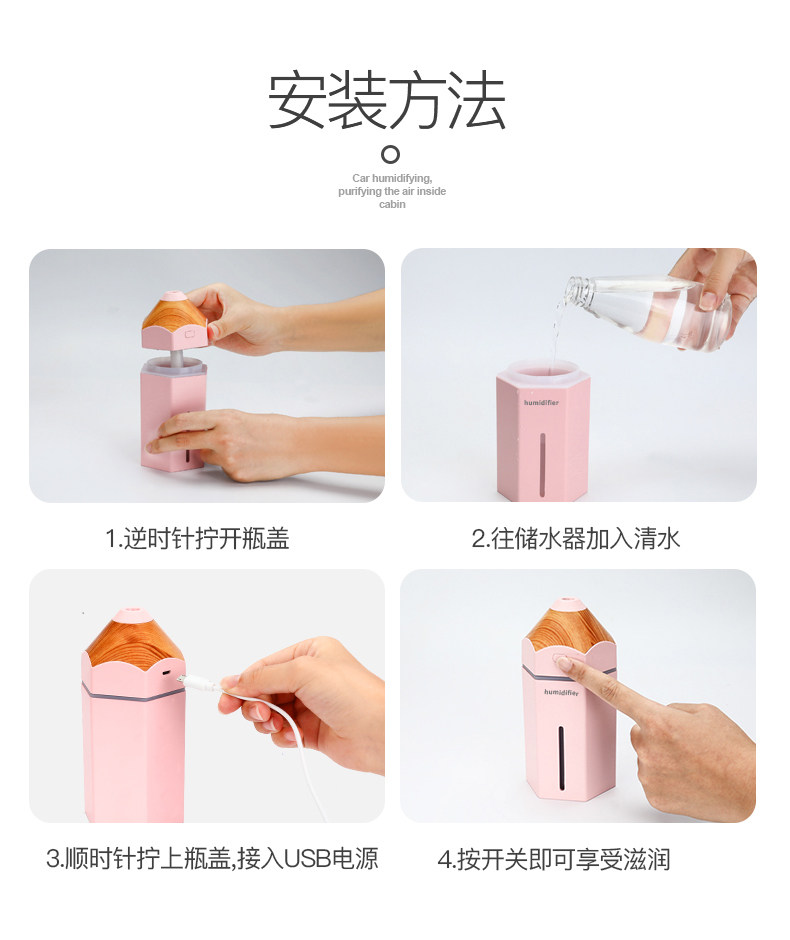 安装方法

Car humidifying, purifying the air inside cabin

humidifier

1.逆时针拧开瓶盖

2.往储水器加入清水

humidifier

3.顺时针拧上瓶盖,接入USB电源

4.按开关即可享受滋润