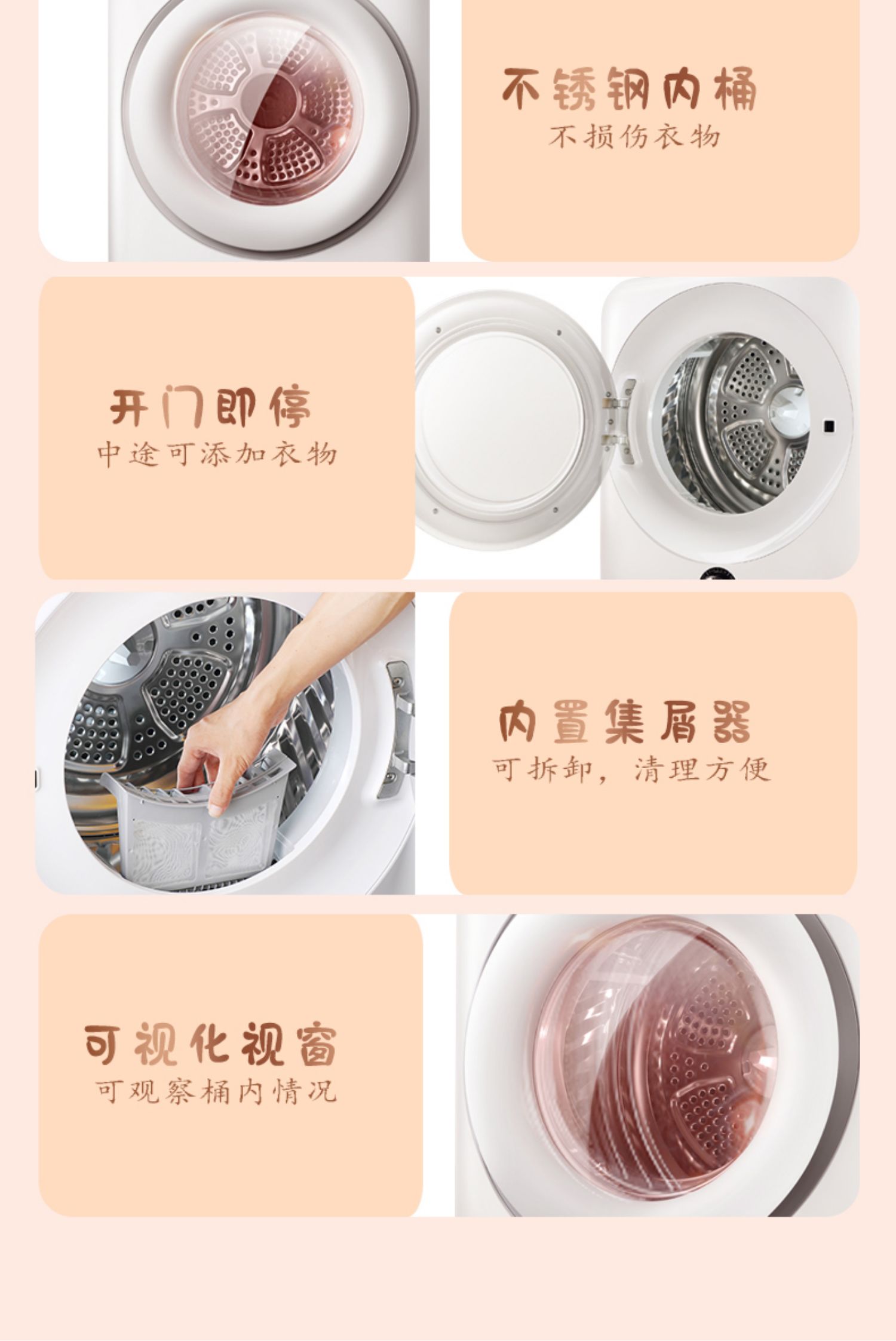 不锈钢内桶
不损伤衣物

开门即停
中途可添加衣物

内置集屑器
可拆卸，清理方便

可视化视窗
可观察桶内情况