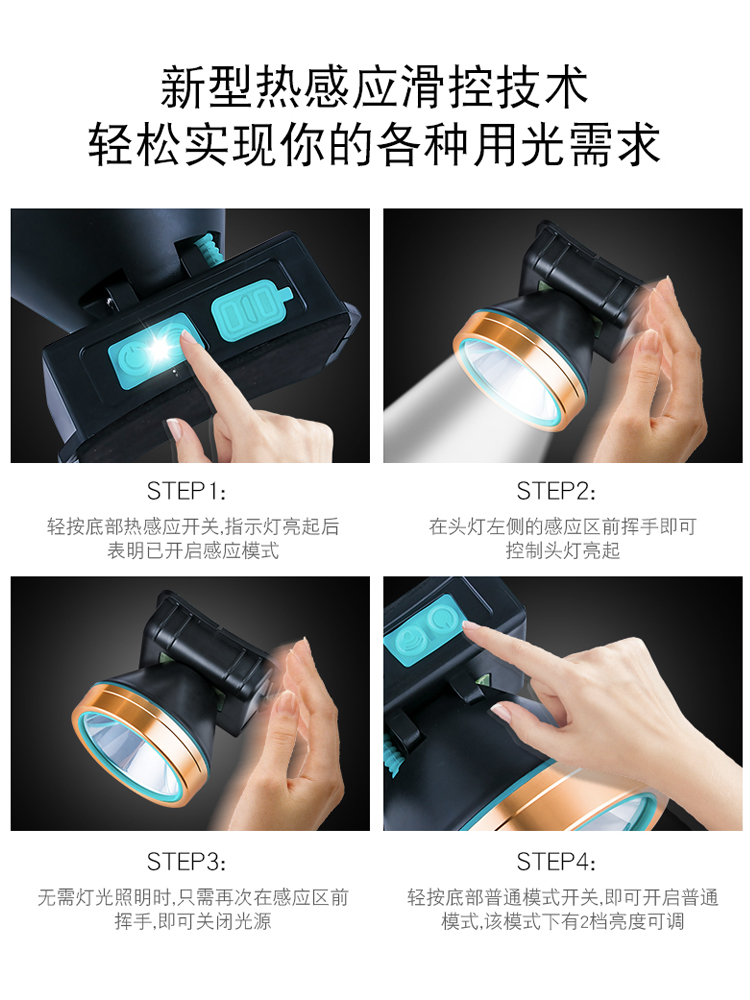 新型热感应滑控技术
轻松实现你的各种用光需求

STEP1:
轻按底部热感应开关,指示灯亮起后表明已开启感应模式

STEP2:
在头灯左侧的感应区前挥手即可控制头灯亮起

STEP3:
无需灯光照明时,只需再次在感应区前挥手,即可关闭光源

STEP4:
轻按底部普通模式开关,即可开启普通模式,该模式下有2档亮度可调