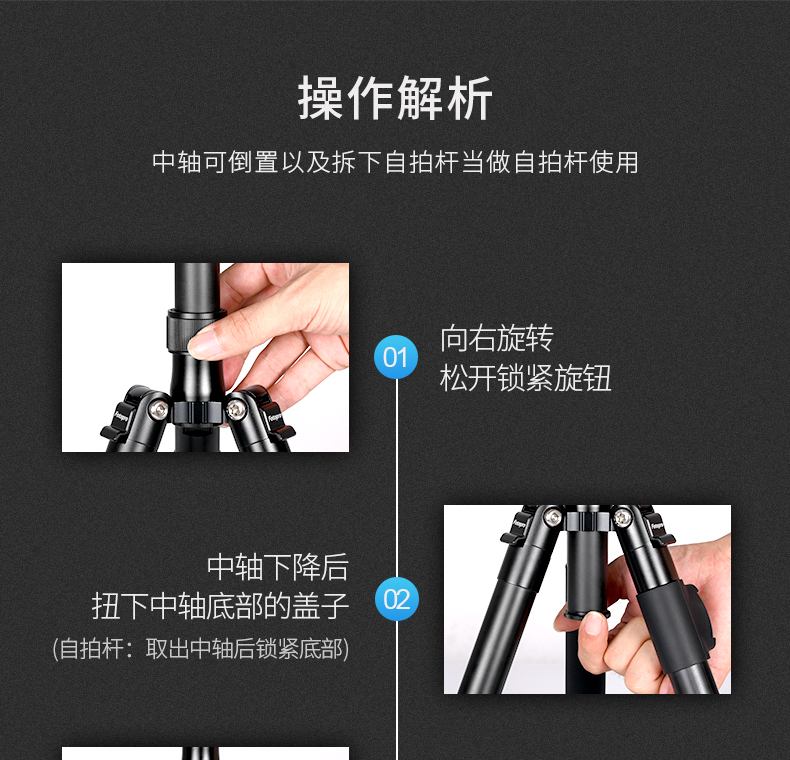 操作解析

中轴可倒置以及拆下自拍杆当做自拍杆使用

01

向右旋转
松开锁紧旋钮

中轴下降后
扭下中轴底部的盖子
(自拍杆：取出中轴后锁紧底部)

02