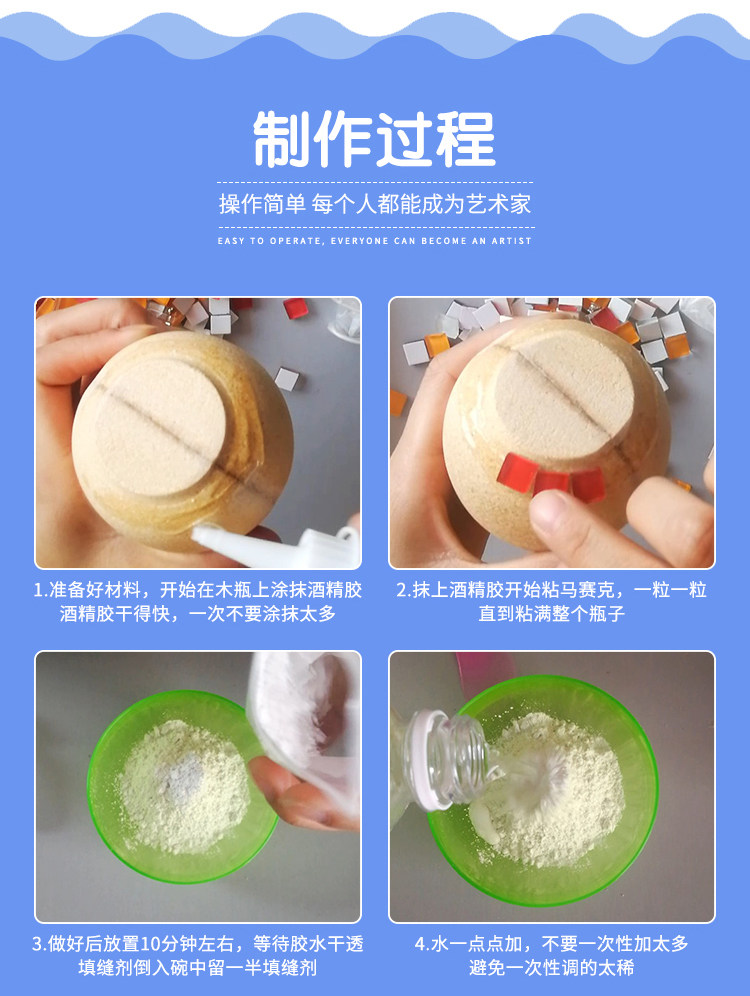 制作过程

操作简单 每个人都能成为艺术家

EASY TO OPERATE, EVERYONE CAN BECOME AN ARTIST

1.准备好材料，开始在木瓶上涂抹酒精胶
酒精胶干得快，一次不要涂抹太多

2.抹上酒精胶开始粘马赛克，一粒一粒
直到粘满整个瓶子

3.做好后放置10分钟左右，等待胶水干透
填缝剂倒入碗中留一半填缝剂

4.水一点点加，不要一次性加太多
避免一次性调的太稀