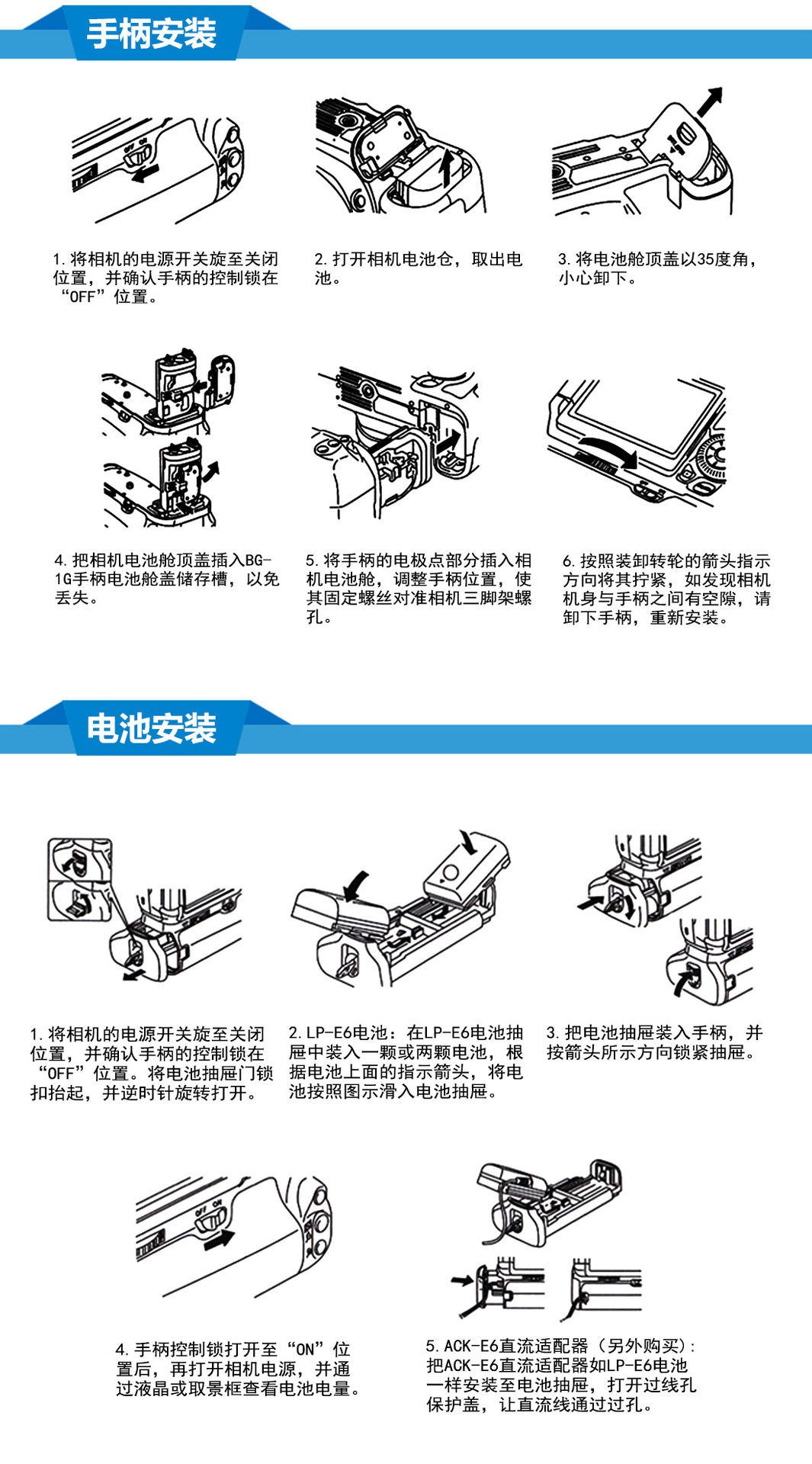 手柄安装

OFF ON

1. 将相机的电源开关旋至关闭位置，并确认手柄的控制锁在“OFF”位置。

2. 打开相机电池仓，取出电池。

3. 将电池舱顶盖以35度角，小心卸下。

4. 把相机电池舱顶盖插入BG-1G手柄电池舱盖储存槽，以免丢失。

5. 将手柄的电极点部分插入相机电池舱，调整手柄位置，使其固定螺丝对准相机三脚架螺孔。

6. 按照装卸转轮的箭头指示方向将其拧紧，如发现相机机身与手柄之间有空隙，请卸下手柄，重新安装。

电池安装

1. 将相机的电源开关旋至关闭位置，并确认手柄的控制锁在“OFF”位置。将电池抽屉门锁扣抬起，并逆时针旋转打开。

2. LP-E6电池：在LP-E6电池抽屉中装入一颗或两颗电池，根据电池上面的指示箭头，将电池按照图示滑入电池抽屉。

3. 把电池抽屉装入手柄，并按箭头所示方向锁紧抽屉。

OFF ON

4. 手柄控制锁打开至“ON”位置后，再打开相机电源，并通过液晶或取景框查看电池电量。

5. ACK-E6直流适配器（另外购买）：把ACK-E6直流适配器如LP-E6电池一样安装至电池抽屉，打开过线孔保护盖，让直流线通过过孔。