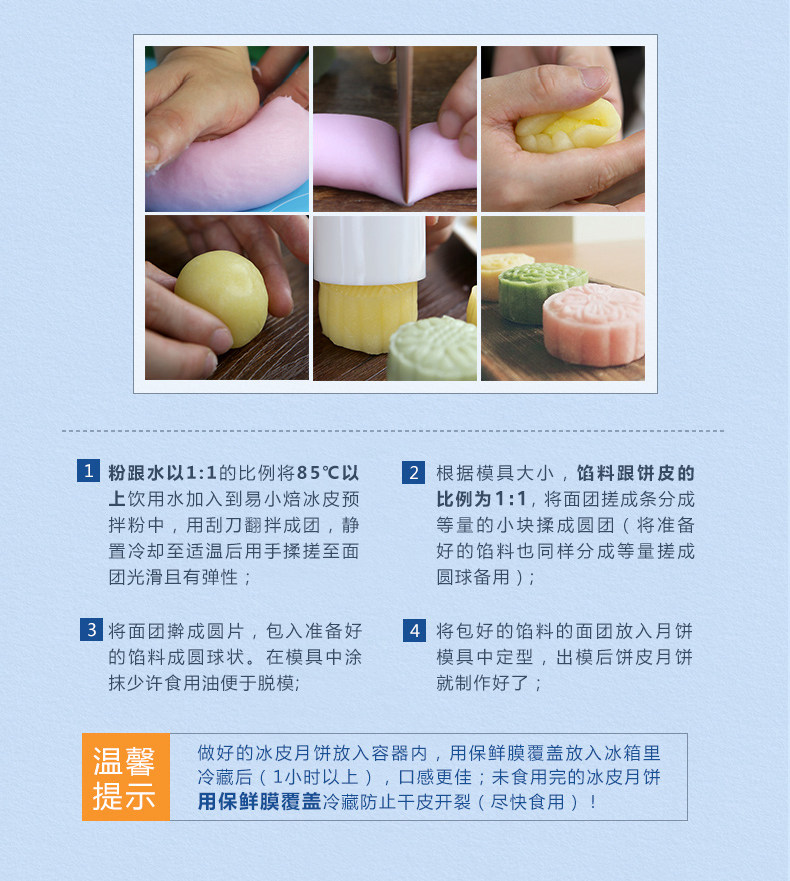 1 粉跟水以1:1的比例将85℃以上饮用水加入到易小焙冰皮预拌粉中，用刮刀翻拌成团，静置冷却至适温后用手揉搓至面团光滑且有弹性；

2 根据模具大小，馅料跟饼皮的比例为1:1，将面团搓成条分成等量的小块揉成圆团（将准备好的馅料也同样分成等量搓成圆球备用）；

3 将面团擀成圆片，包入准备好的馅料成圆球状。在模具中涂抹少许食用油便于脱模;

4 将包好的馅料的面团放入月饼模具中定型，出模后饼皮月饼就制作好了；

温馨提示

做好的冰皮月饼放入容器内，用保鲜膜覆盖放入冰箱里冷藏后（1小时以上），口感更佳；未食用完的冰皮月饼用保鲜膜覆盖冷藏防止干皮开裂（尽快食用）！