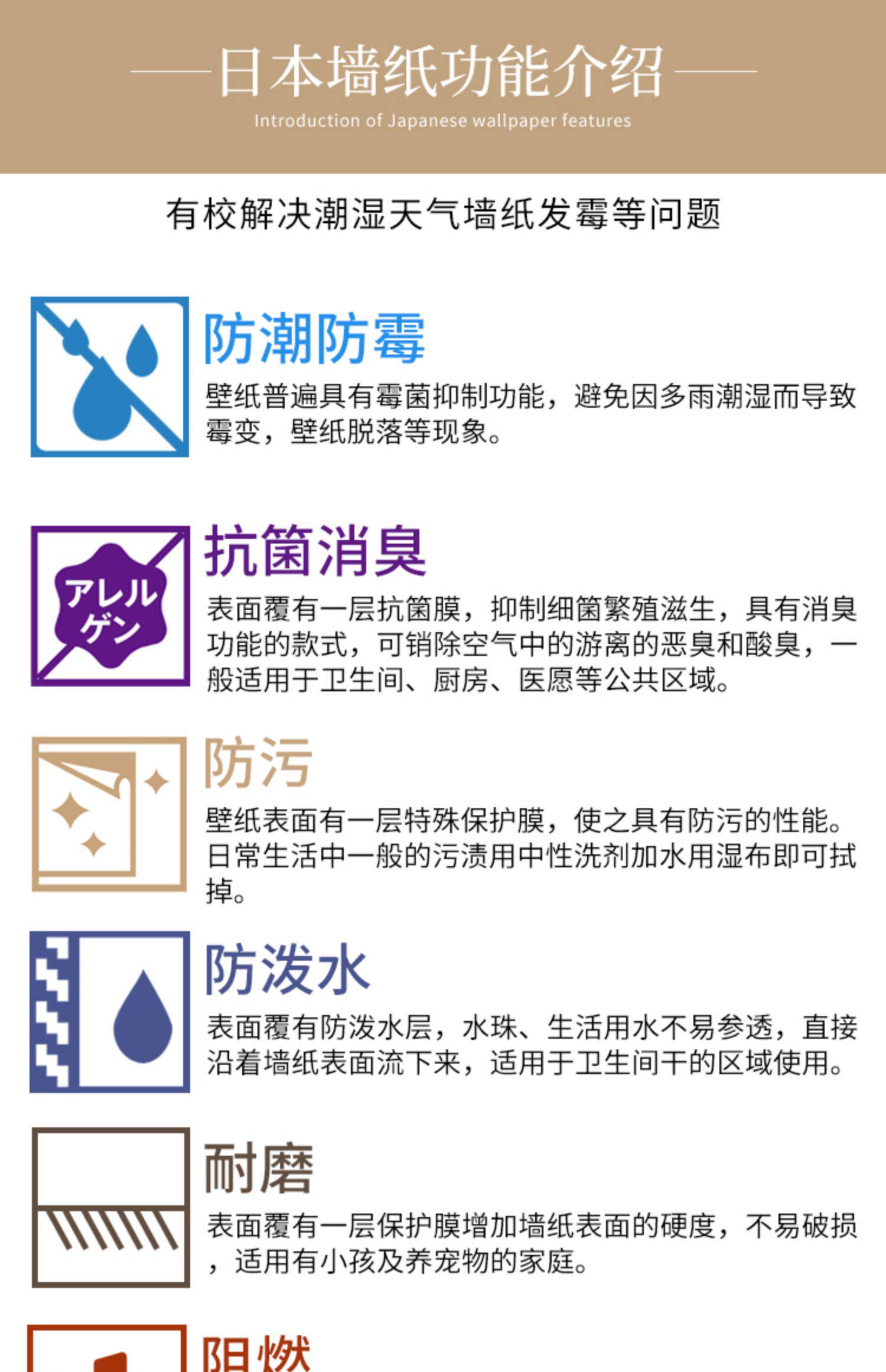 日本墙纸功能介绍

Introduction of Japanese wallpaper features

有校解决潮湿天气墙纸发霉等问题

防潮防霉

壁纸普遍具有霉菌抑制功能，避免因多雨潮湿而导致霉变，壁纸脱落等现象。

アレルゲン

抗菌消臭

表面覆有一层抗菌膜，抑制细菌繁殖滋生，具有消臭功能的款式，可销除空气中的游离的恶臭和酸臭，一般适用于卫生间、厨房、医愿等公共区域。

防污

壁纸表面有一层特殊保护膜，使之具有防污的性能。日常生活中一般的污渍用中性洗剂加水用湿布即可拭掉。

防泼水

表面覆有防泼水层，水珠、生活用水不易参透，直接沿着墙纸表面流下来，适用于卫生间干的区域使用。

耐磨

表面覆有一层保护膜增加墙纸表面的硬度，不易破损，适用有小孩及养宠物的家庭。

阻燃