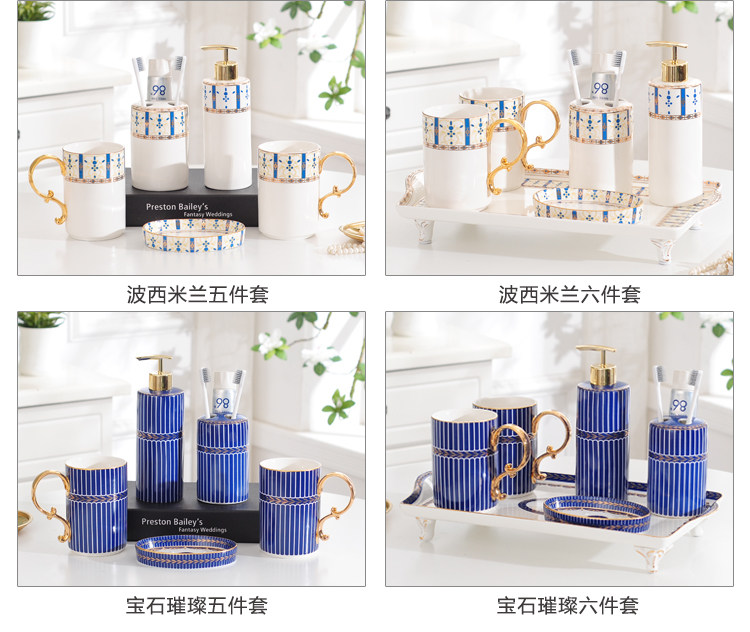 98

Preston Bailey's
Fantasy Weddings

波西米兰五件套

98

波西米兰六件套

98

Preston Bailey's
Fantasy Weddings

宝石璀璨五件套

98

宝石璀璨六件套