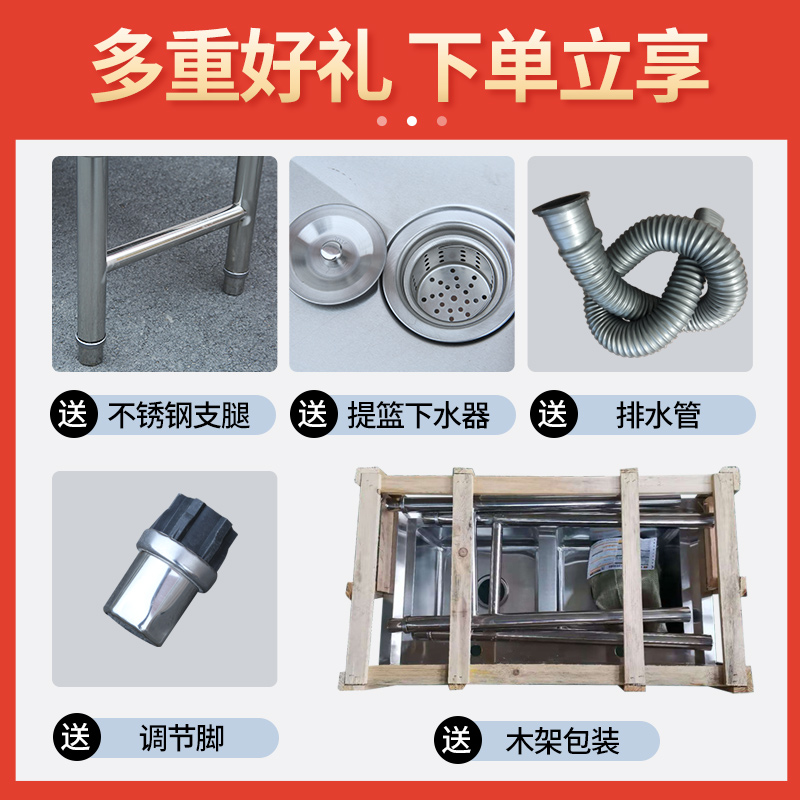 多重好礼 下单立享

送 不锈钢支腿

送 提篮下水器

送 排水管

送 调节脚

送 木架包装