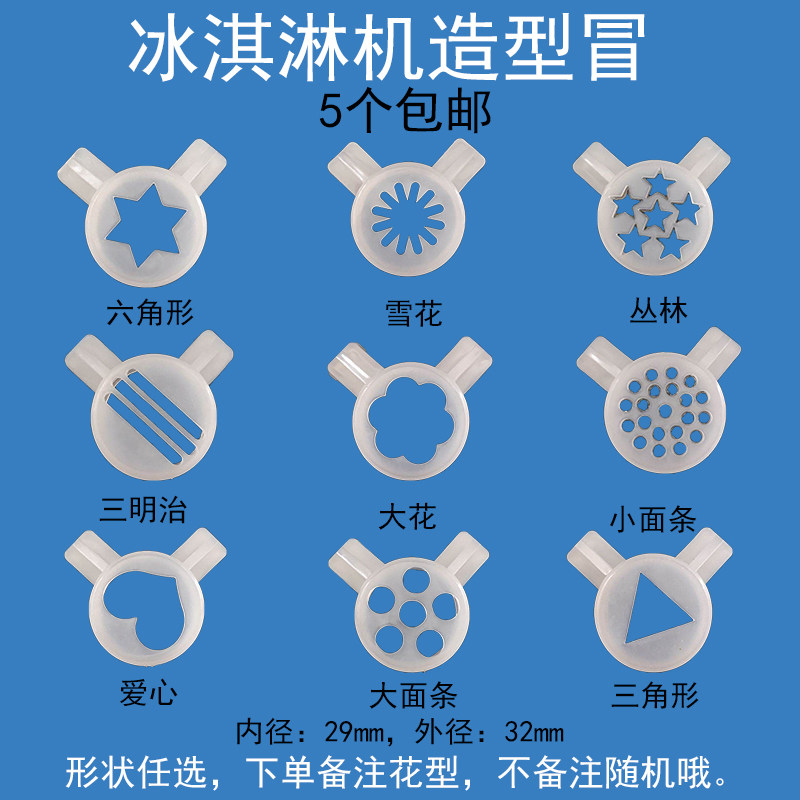 冰淇淋机造型冒
5个包邮

六角形

雪花

丛林

三明治

大花

小面条

爱心

大面条

三角形

内径：29mm，外径：32mm
形状任选，下单备注花型，不备注随机哦。