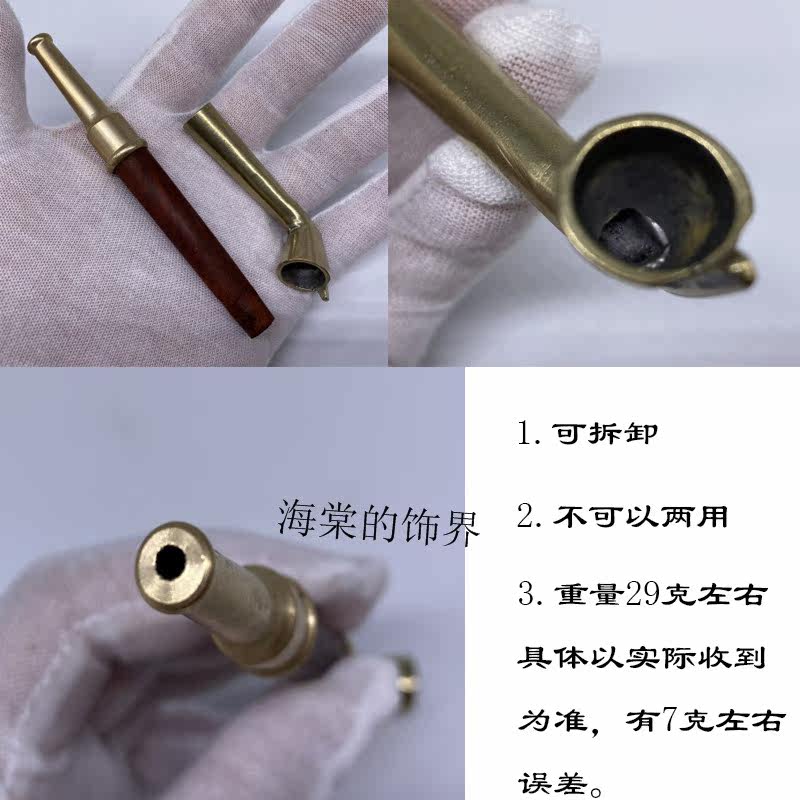 海棠的饰界

1. 可拆卸

2. 不可以两用

3. 重量29克左右具体以实际收到为准，有7克左右误差。