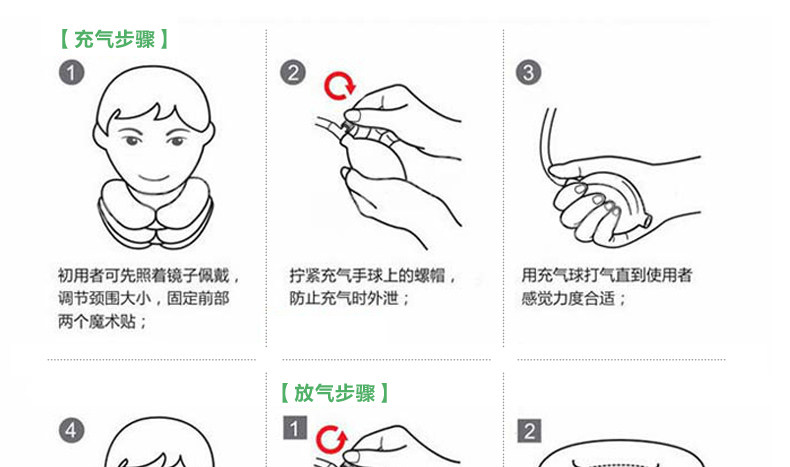 【充气步骤】

1

初用者可先照着镜子佩戴，调节颈围大小，固定前部两个魔术贴；

2

拧紧充气手球上的螺帽，防止充气时外泄；

3

用充气球打气直到使用者感觉力度合适；

4

【放气步骤】

1

2