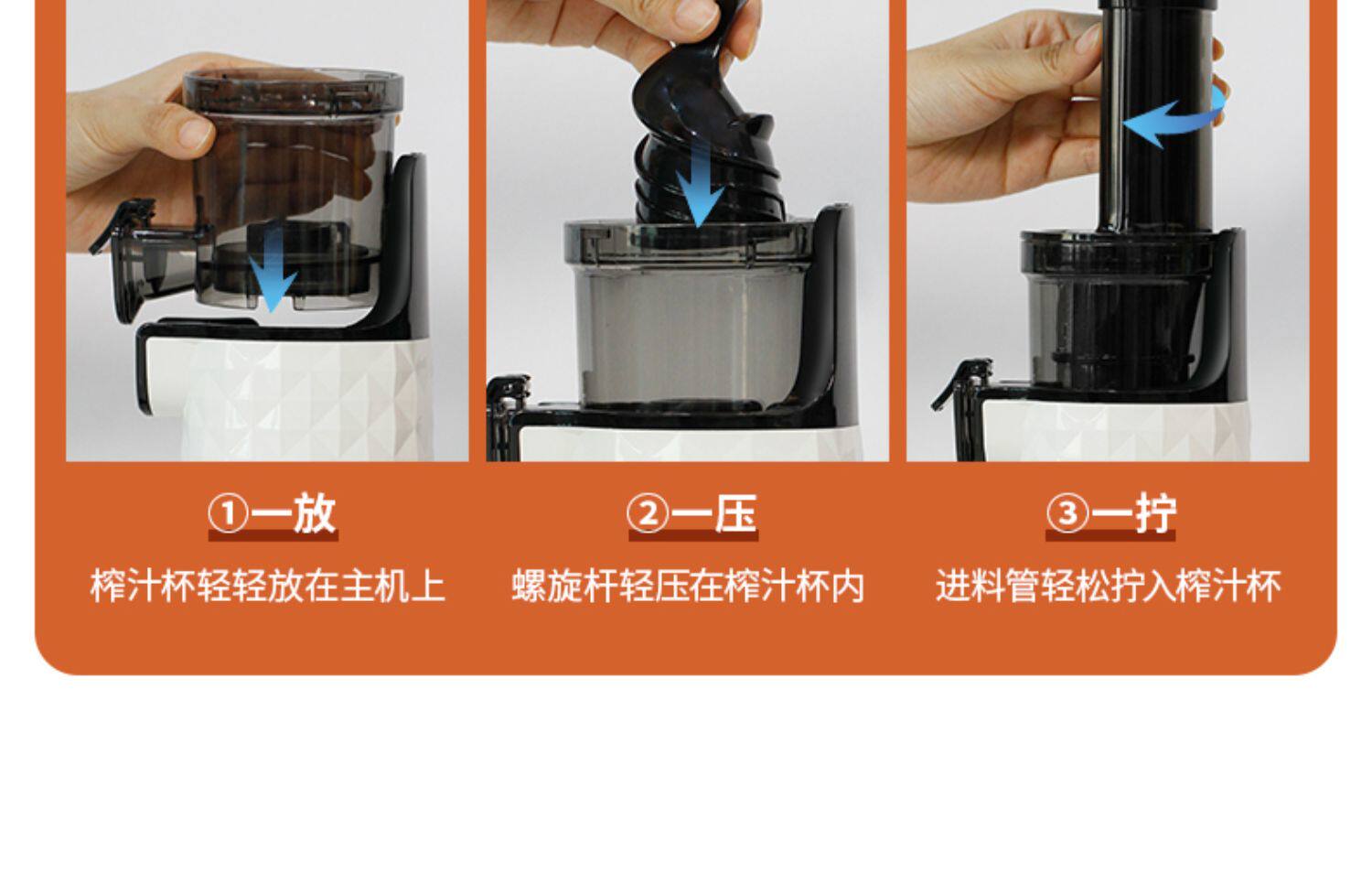 ①一放

榨汁杯轻轻放在主机上

②一压

螺旋杆轻压在榨汁杯内

③一拧

进料管轻松拧入榨汁杯