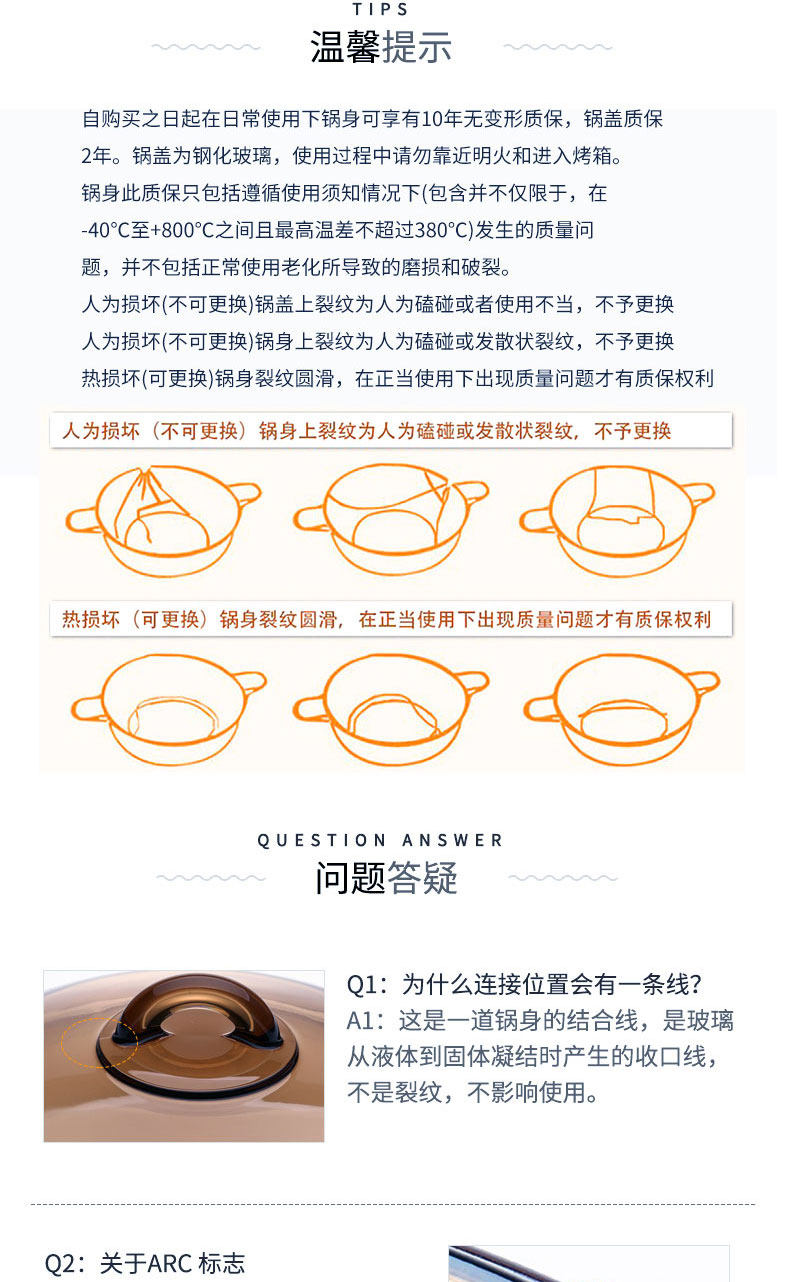 TIPS
温馨提示

自购买之日起在日常使用下锅身可享有10年无变形质保，锅盖质保2年。锅盖为钢化玻璃，使用过程中请勿靠近明火和进入烤箱。

锅身此质保只包括遵循使用须知情况下(包含并不仅限于，在-40°C至+800°C之间且最高温差不超过380°C)发生的质量问题，并不包括正常使用老化所导致的磨损和破裂。

人为损坏(不可更换)锅盖上裂纹为人为磕碰或者使用不当，不予更换

人为损坏(不可更换)锅身上裂纹为人为磕碰或发散状裂纹，不予更换

热损坏(可更换)锅身裂纹圆滑，在正当使用下出现质量问题才有质保权利

人为损坏（不可更换）锅身上裂纹为人为磕碰或发散状裂纹，不予更换

热损坏（可更换）锅身裂纹圆滑，在正当使用下出现质量问题才有质保权利

QUESTION ANSWER
问题答疑

Q1：为什么连接位置会有一条线?
A1：这是一道锅身的结合线，是玻璃从液体到固体凝结时产生的收口线，不是裂纹，不影响使用。

Q2：关于ARC 标志