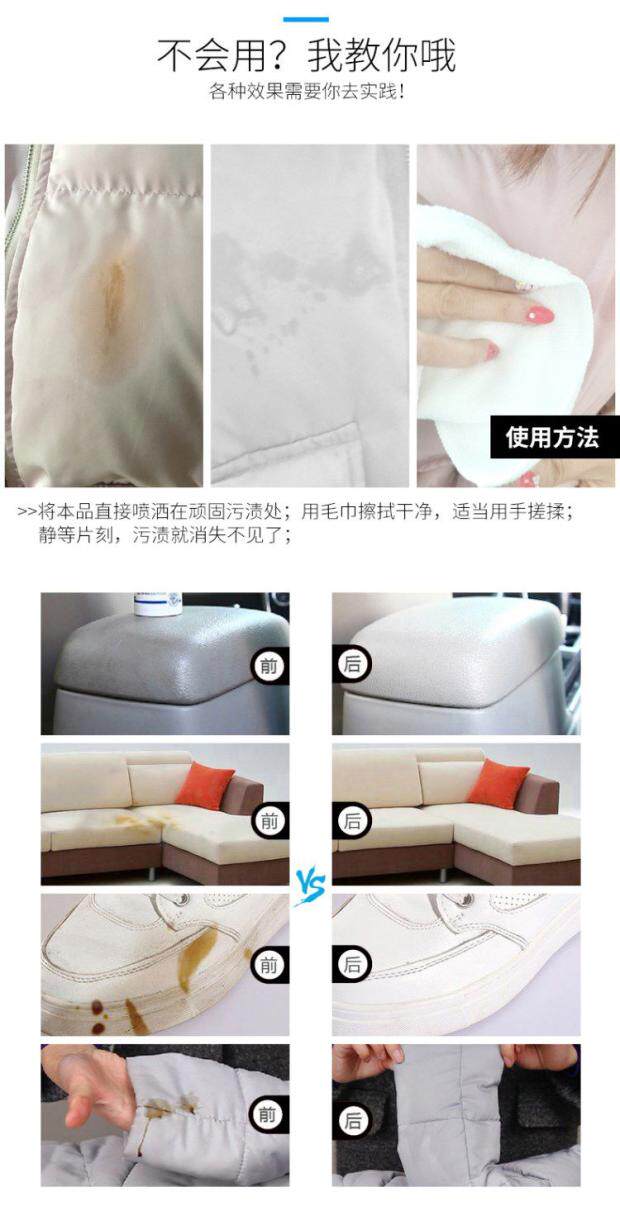 不会用？我教你哦

各种效果需要你去实践！

使用方法

>>将本品直接喷洒在顽固污渍处；用毛巾擦拭干净，适当用手搓揉；静等片刻，污渍就消失不见了；

前

后

前

后

VS

前

后

前

后