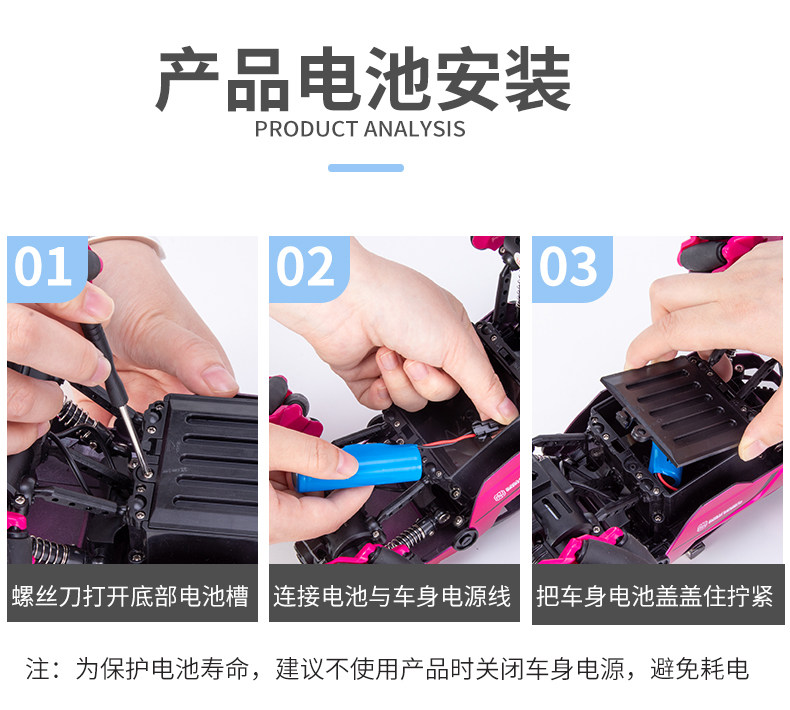 产品电池安装
PRODUCT ANALYSIS

01
螺丝刀打开底部电池槽

02
连接电池与车身电源线

03
把车身电池盖盖住拧紧

注：为保护电池寿命，建议不使用产品时关闭车身电源，避免耗电