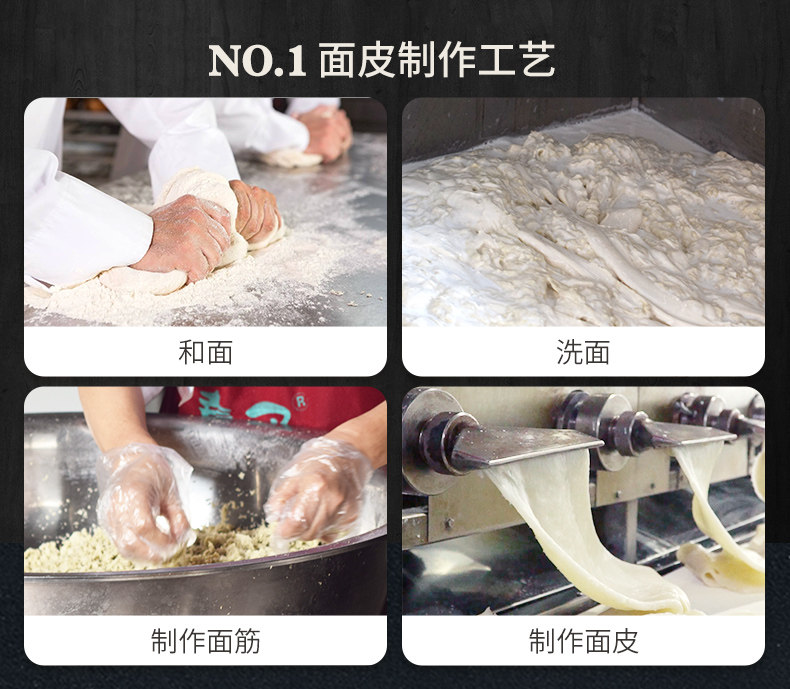 NO.1 面皮制作工艺

和面

洗面

制作面筋

制作面皮