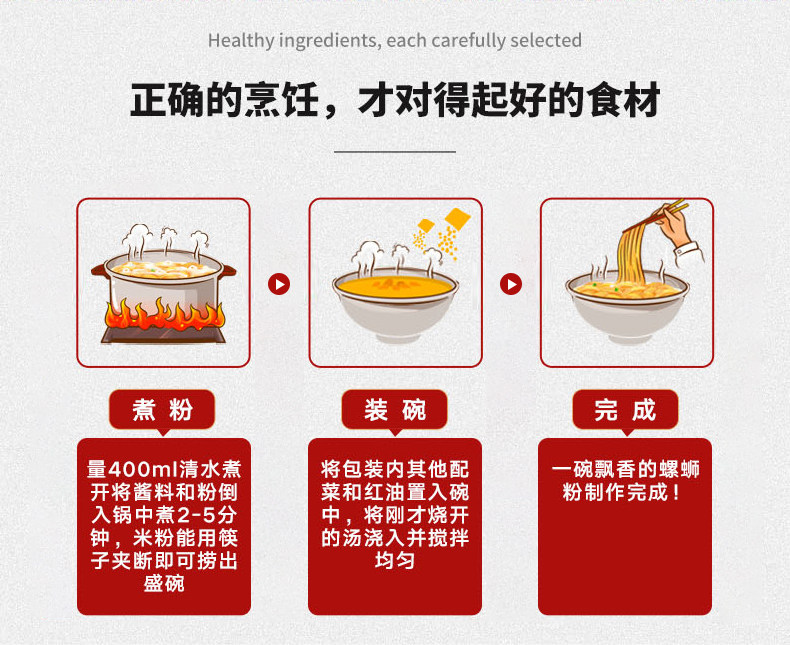 Healthy ingredients, each carefully selected

正确的烹饪，才对得起好的食材

煮 粉

量400ml清水煮开将酱料和粉倒入锅中煮2-5分钟，米粉能用筷子夹断即可捞出盛碗

装 碗

将包装内其他配菜和红油置入碗中，将刚才烧开的汤浇入并搅拌均匀

完 成

一碗飘香的螺蛳粉制作完成！