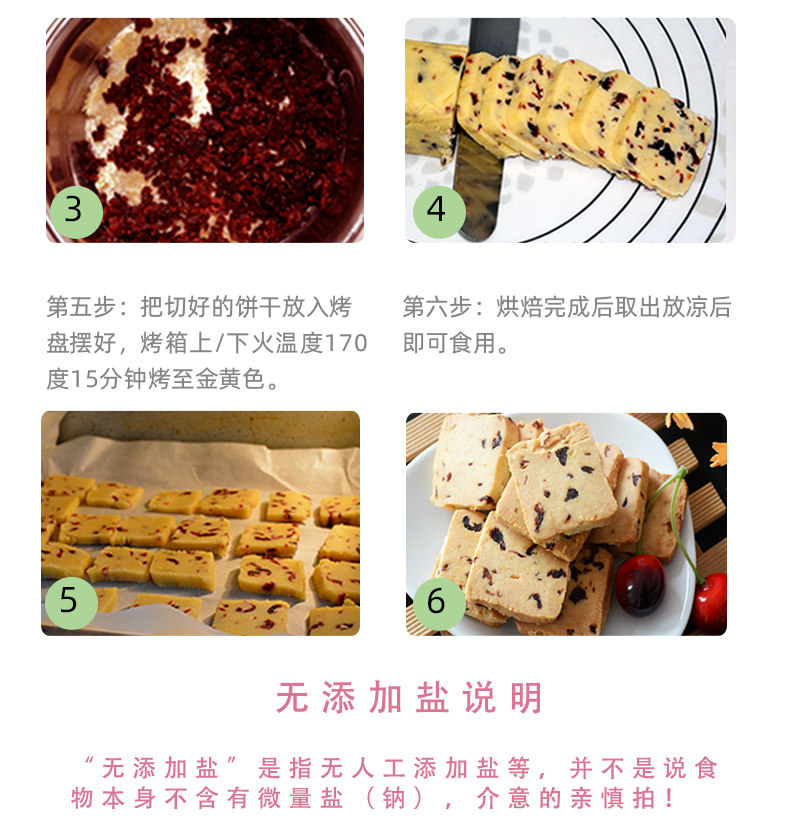 3

4

第五步：把切好的饼干放入烤盘摆好，烤箱上/下火温度170度15分钟烤至金黄色。

第六步：烘焙完成后取出放凉后即可食用。

5

6

无添加盐说明

“无添加盐”是指无人工添加盐等，并不是说食物本身不含有微量盐（钠），介意的亲慎拍！