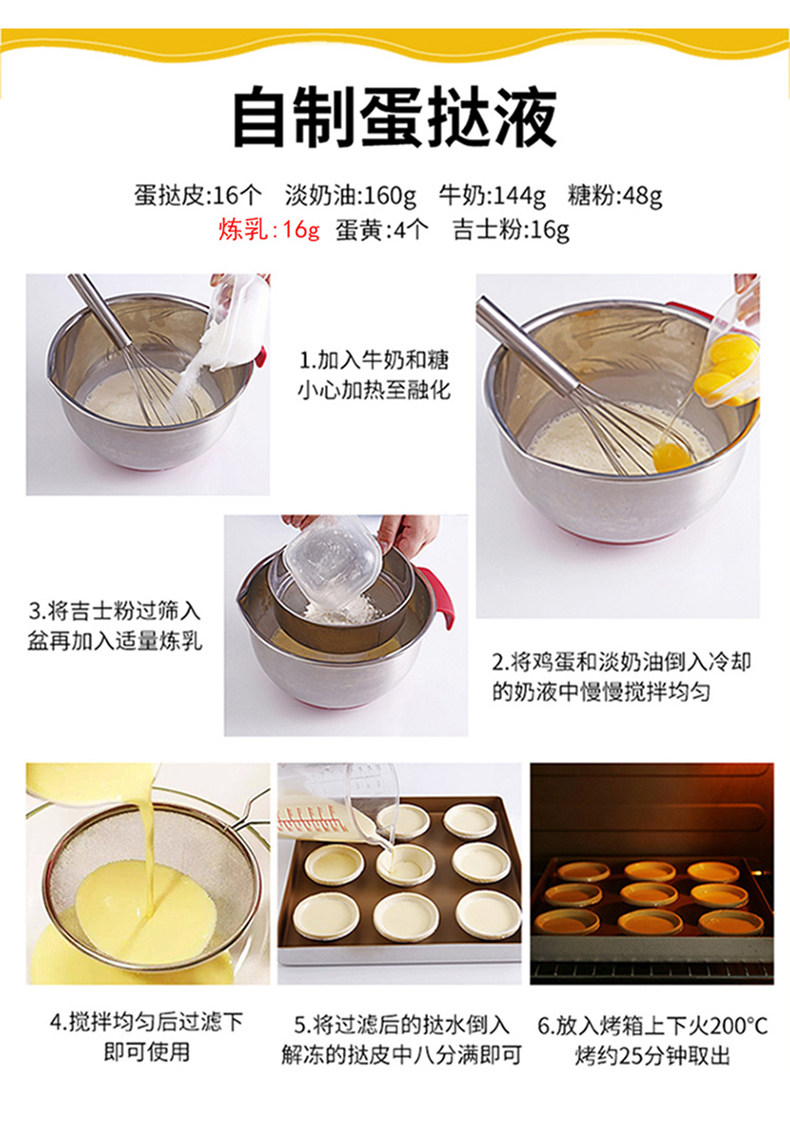 自制蛋挞液

蛋挞皮:16个　淡奶油:160g　牛奶:144g　糖粉:48g
炼乳:16g　蛋黄:4个　吉士粉:16g

1.加入牛奶和糖小心加热至融化

3.将吉士粉过筛入盆再加入适量炼乳

2.将鸡蛋和淡奶油倒入冷却的奶液中慢慢搅拌均匀

4.搅拌均匀后过滤下即可使用

5.将过滤后的挞水倒入解冻的挞皮中八分满即可

6.放入烤箱上下火200°C烤约25分钟取出