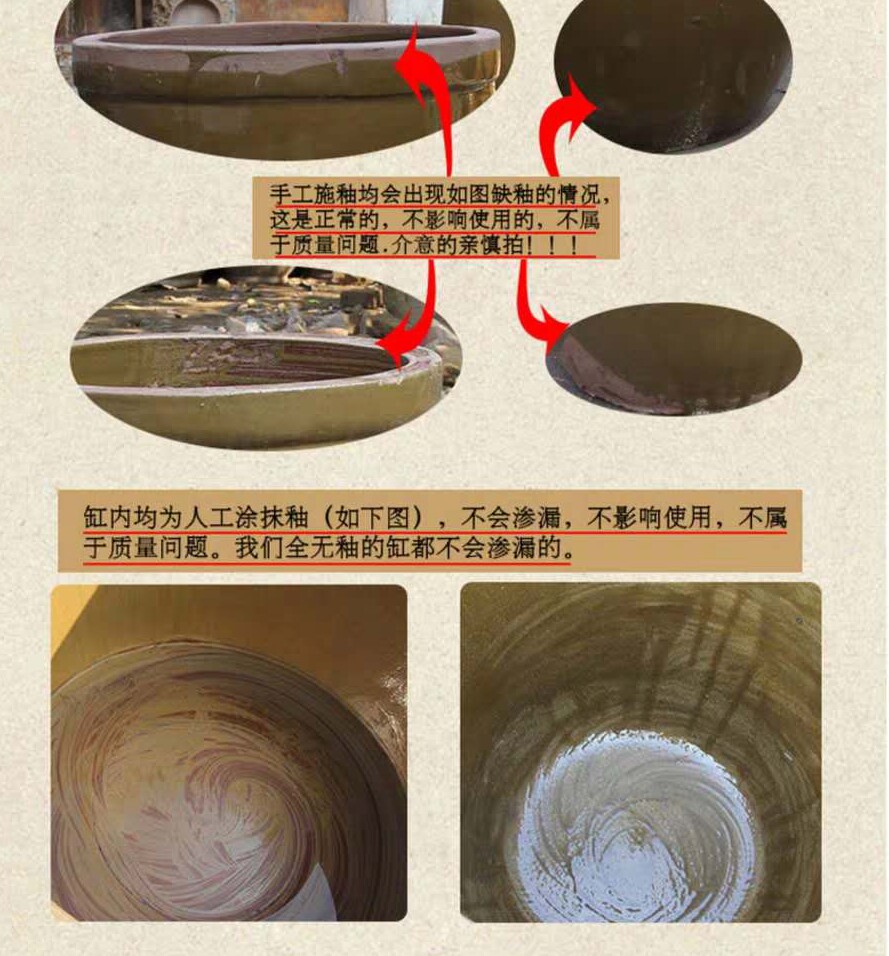 手工施釉均会出现如图缺釉的情况，这是正常的，不影响使用的，不属于质量问题.介意的亲慎拍！！！

缸内均为人工涂抹釉（如下图），不会渗漏，不影响使用，不属于质量问题。我们全无釉的缸都不会渗漏的。