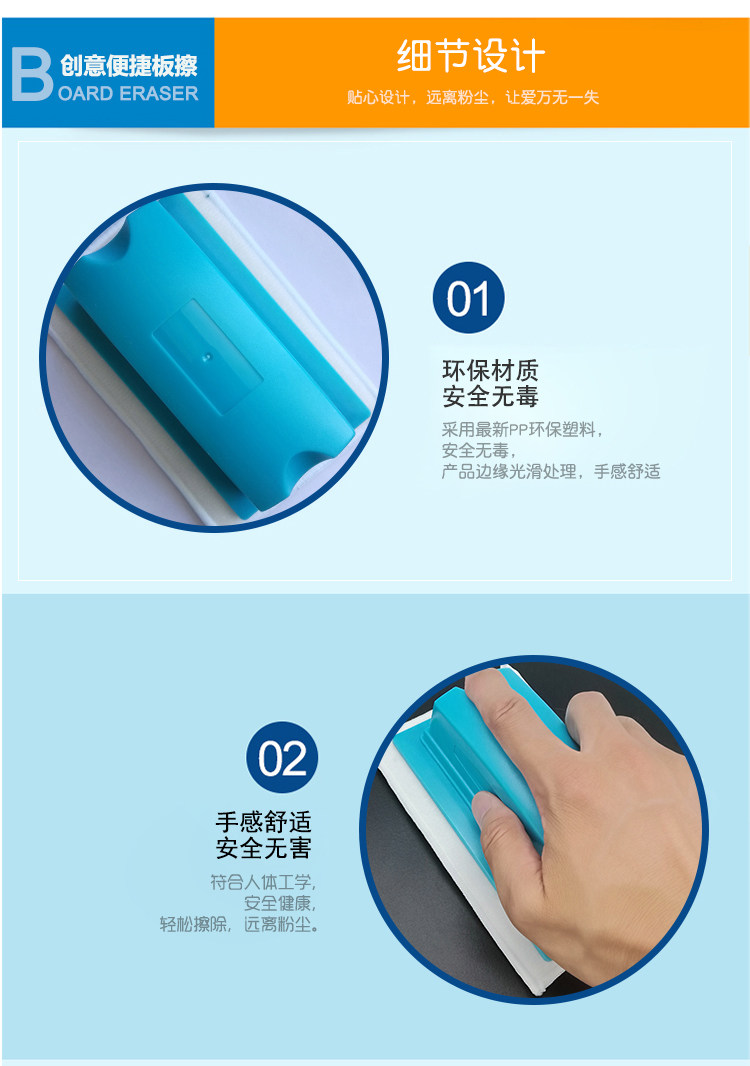 B 创意便捷板擦
OARD ERASER

细节设计
贴心设计，远离粉尘，让爱万无一失

01
环保材质
安全无毒
采用最新PP环保塑料，
安全无毒，
产品边缘光滑处理，手感舒适

02
手感舒适
安全无害
符合人体工学，
安全健康，
轻松擦除，远离粉尘。