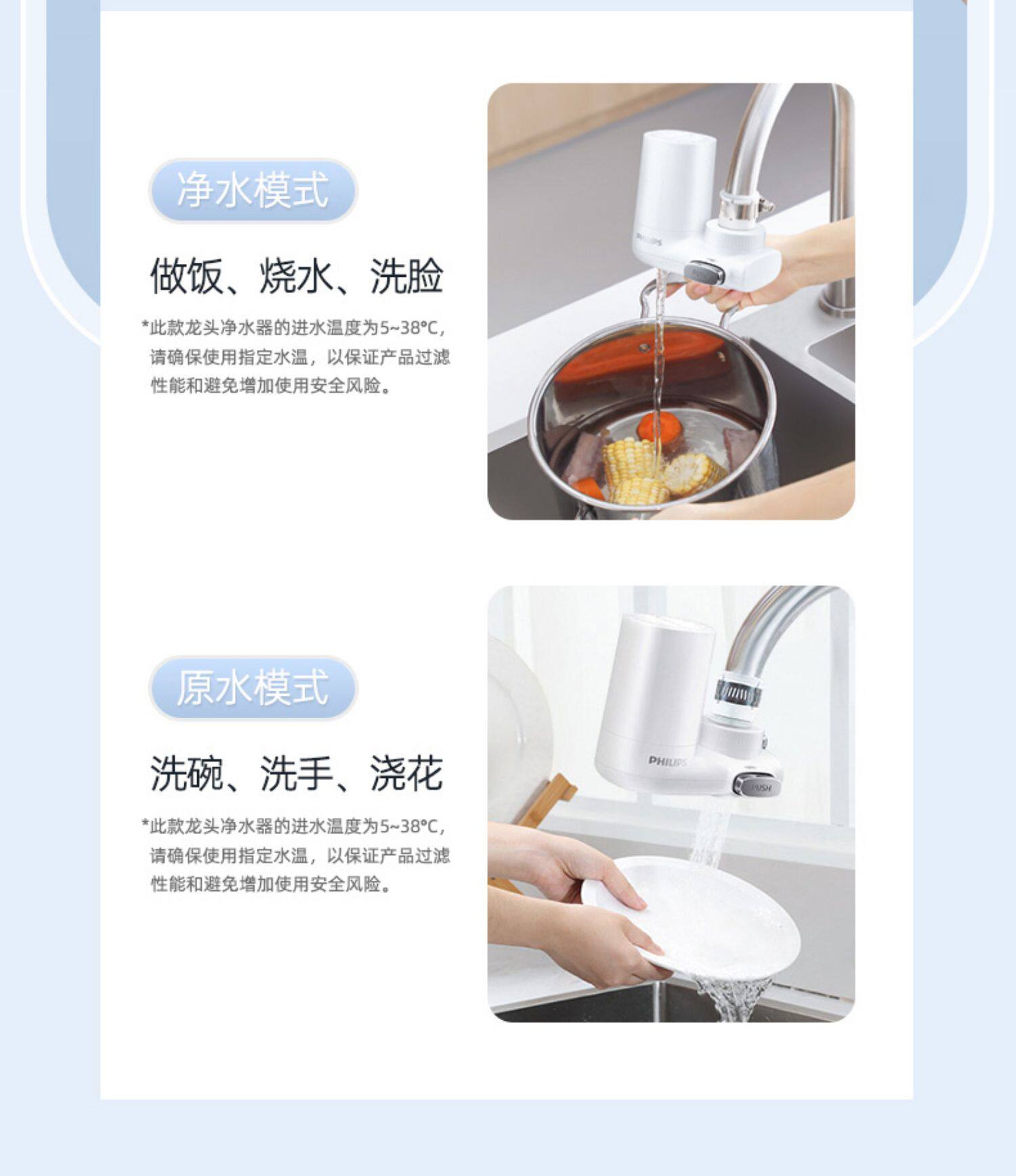 净水模式

做饭、烧水、洗脸

*此款龙头净水器的进水温度为5~38°C，请确保使用指定水温，以保证产品过滤性能和避免增加使用安全风险。

PHILIPS

PUSH

原水模式

洗碗、洗手、浇花

*此款龙头净水器的进水温度为5~38°C，请确保使用指定水温，以保证产品过滤性能和避免增加使用安全风险。

PHILIPS

PUSH