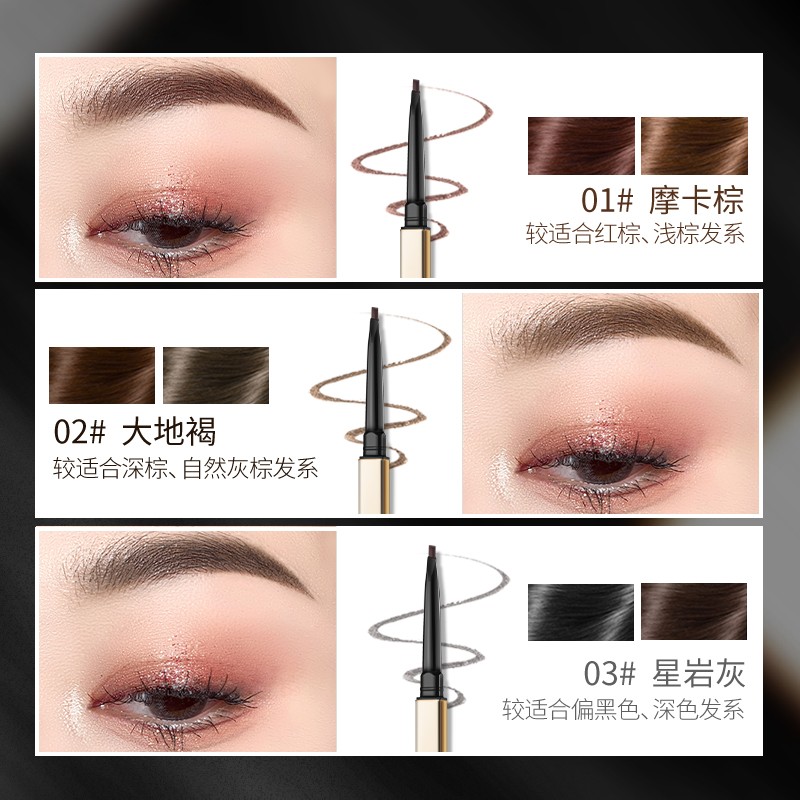 01# 摩卡棕
较适合红棕、浅棕发系

02# 大地褐
较适合深棕、自然灰棕发系

03# 星岩灰
较适合偏黑色、深色发系