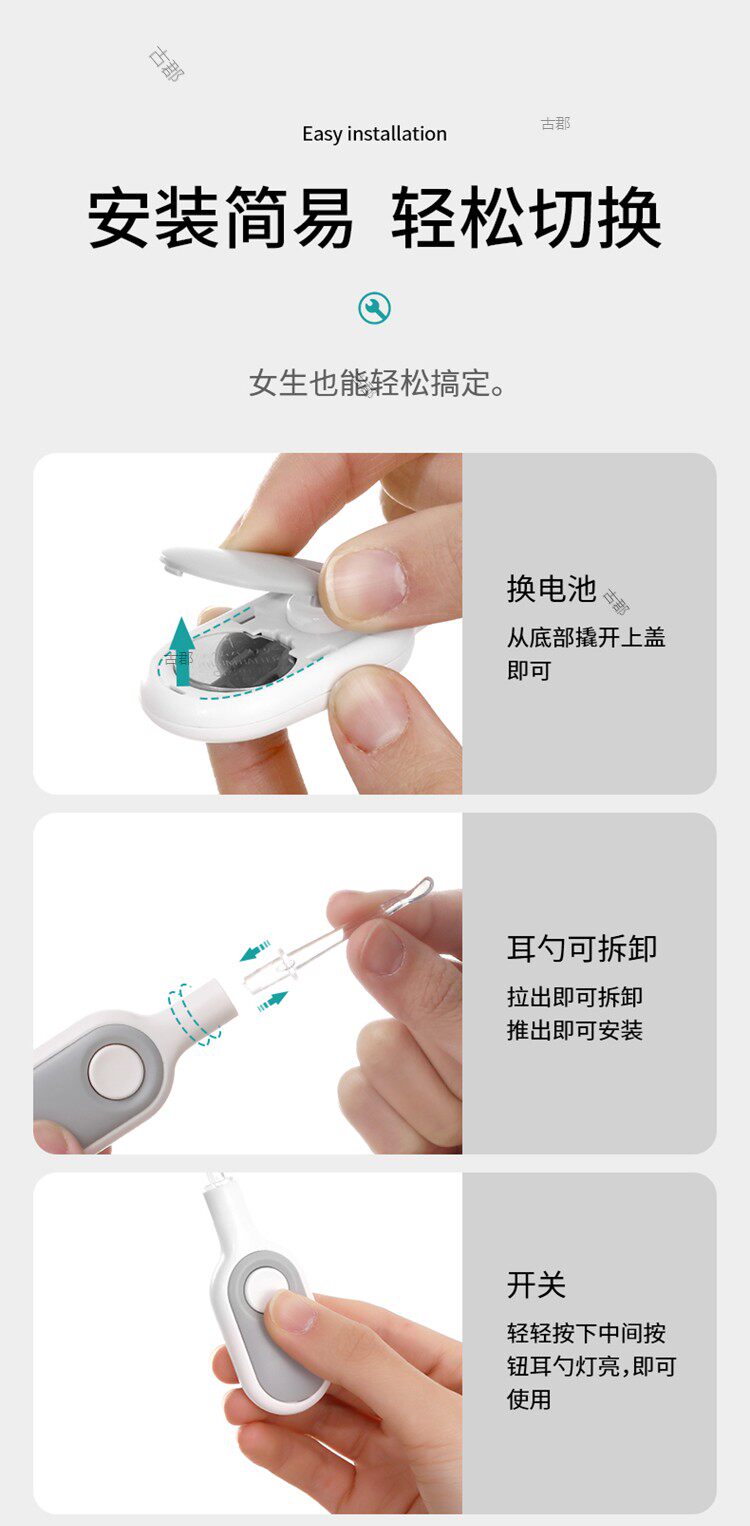 吉郡

Easy installation

吉郡

安装简易 轻松切换

女生也能轻松搞定。

吉郡

换电池

吉郡

从底部撬开上盖即可

耳勺可拆卸

拉出即可拆卸
推出即可安装

开关

轻轻按下中间按钮耳勺灯亮,即可使用