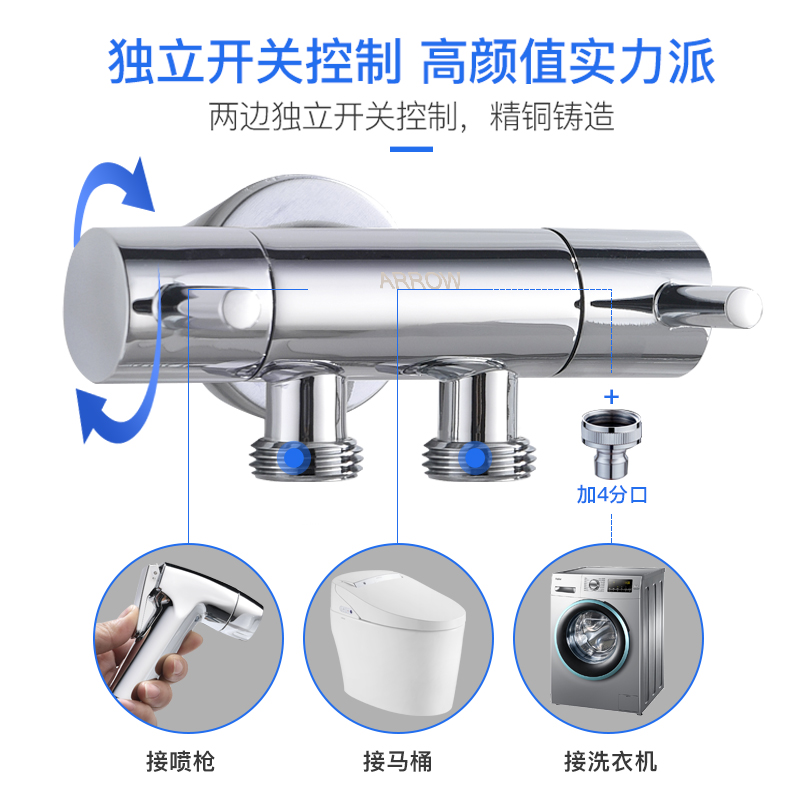 独立开关控制 高颜值实力派

两边独立开关控制，精铜铸造

ARROW

+

加4分口

接喷枪

接马桶

接洗衣机