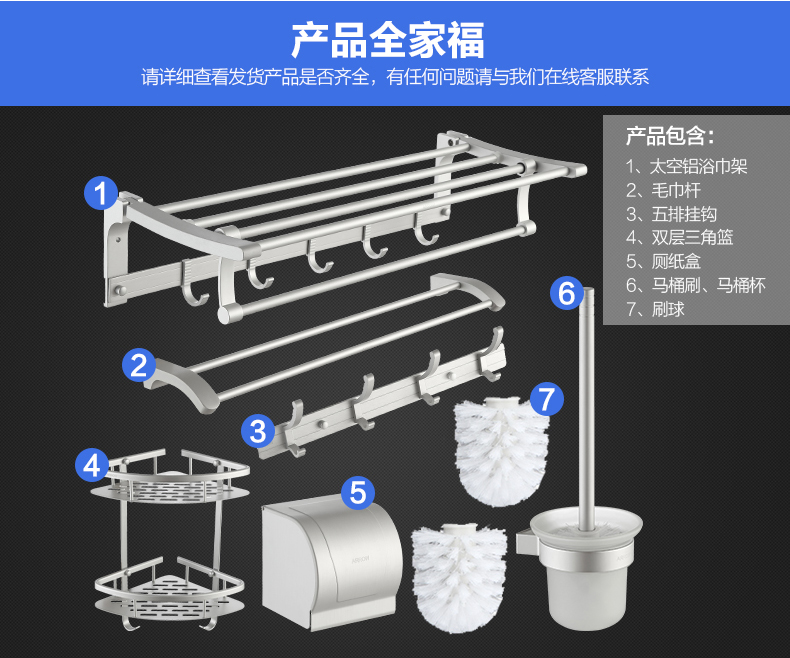 产品全家福

请详细查看发货产品是否齐全，有任何问题请与我们在线客服联系

产品包含：
1、太空铝浴巾架
2、毛巾杆
3、五排挂钩
4、双层三角篮
5、厕纸盒
6、马桶刷、马桶杯
7、刷球

1

2

3

4

5

6

7