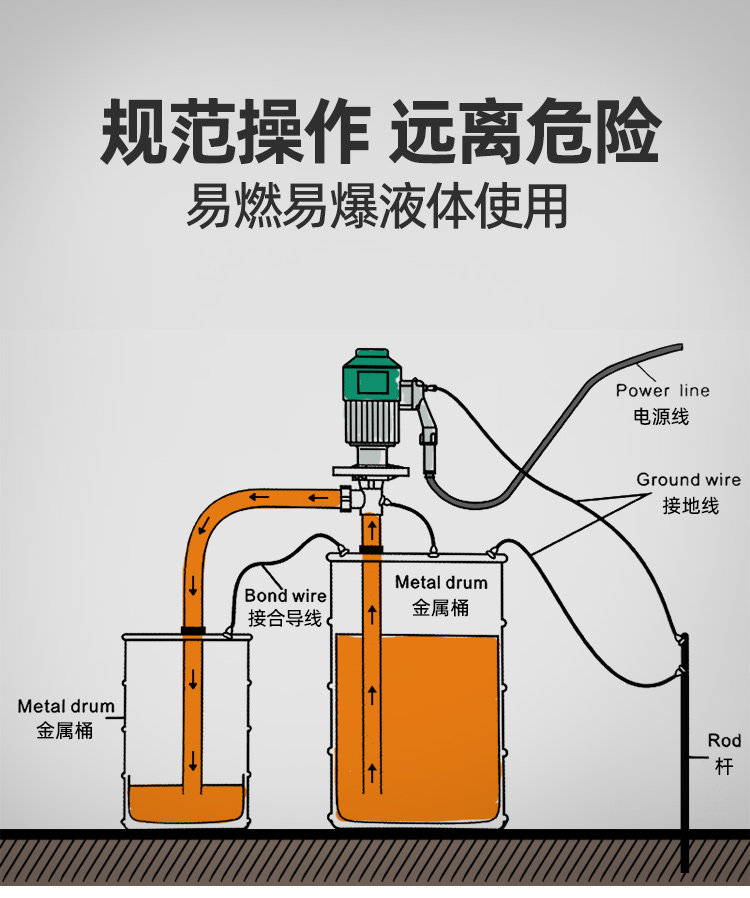 规范操作 远离危险
易燃易爆液体使用

Power line
电源线

Ground wire
接地线

Bond wire
接合导线

Metal drum
金属桶

Metal drum
金属桶

Rod
杆