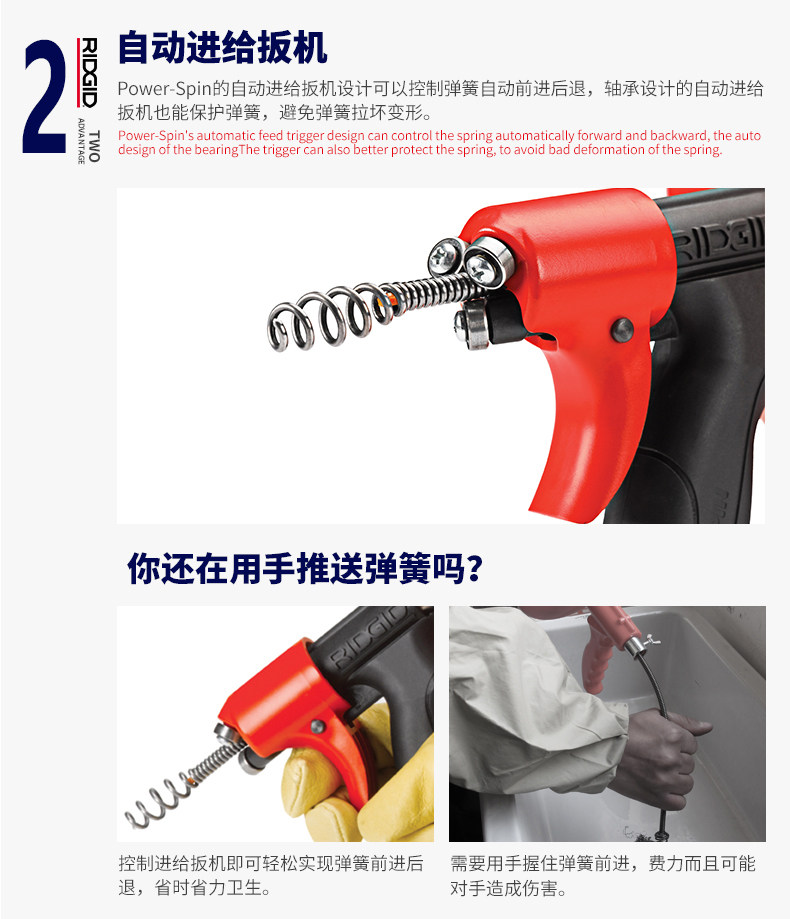 2
RIDGID
TWO
ADVANTAGE

自动进给扳机

Power-Spin的自动进给扳机设计可以控制弹簧自动前进后退，轴承设计的自动进给扳机也能保护弹簧，避免弹簧拉坏变形。

Power-Spin's automatic feed trigger design can control the spring automatically forward and backward, the auto design of the bearingThe trigger can also better protect the spring, to avoid bad deformation of the spring.

RIDGID

你还在用手推送弹簧吗?

RIDGID

控制进给扳机即可轻松实现弹簧前进后退，省时省力卫生。

需要用手握住弹簧前进，费力而且可能对手造成伤害。