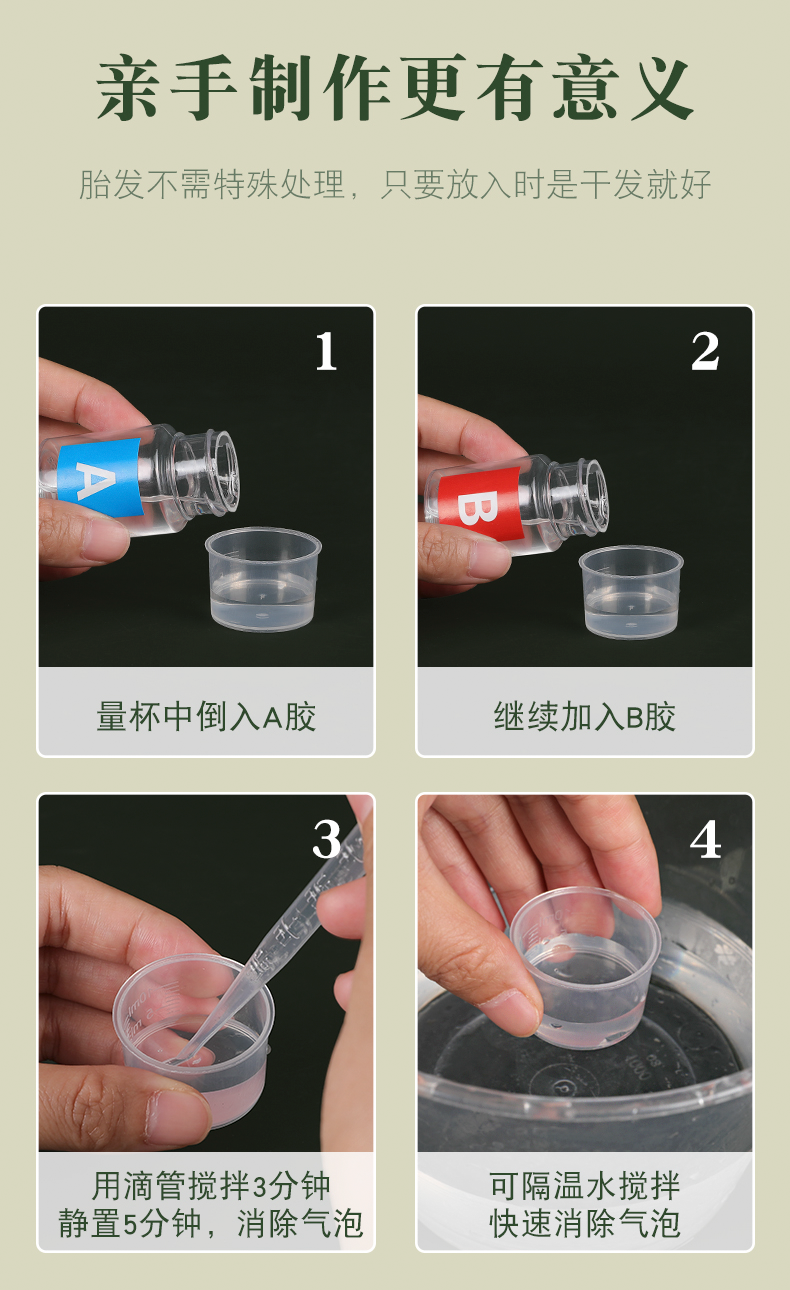 亲手制作更有意义

胎发不需特殊处理，只要放入时是干发就好

1

A

量杯中倒入A胶

2

B

继续加入B胶

3

用滴管搅拌3分钟
静置5分钟，消除气泡

4

可隔温水搅拌
快速消除气泡