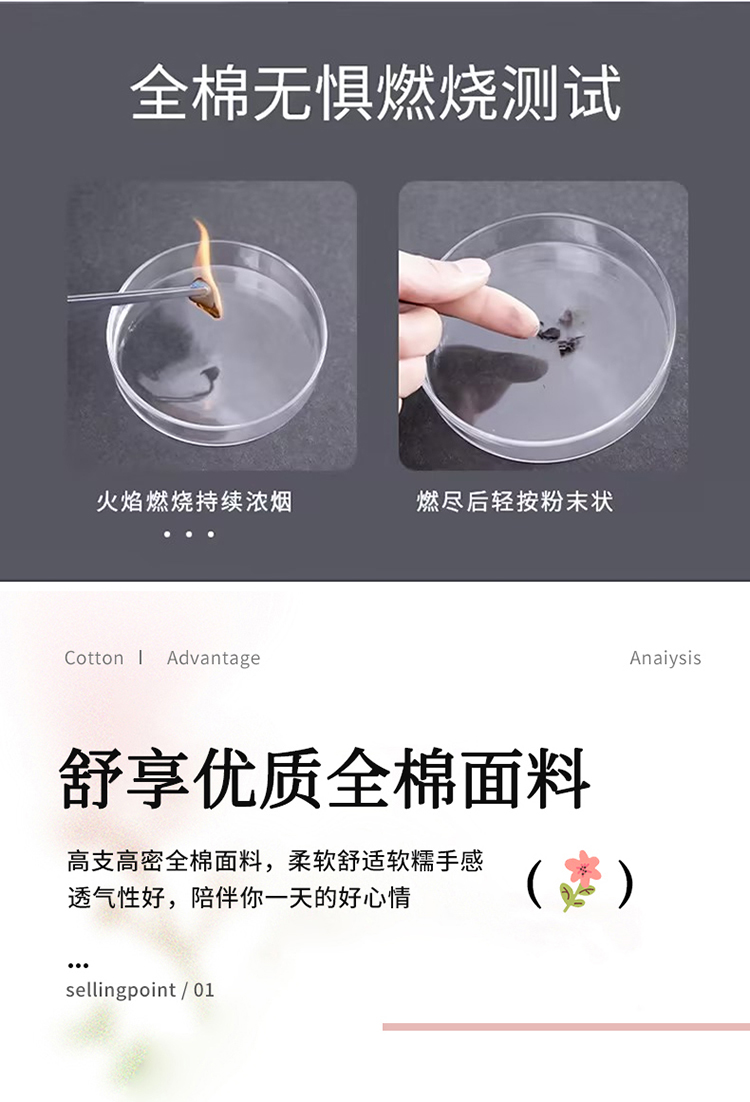 全棉无惧燃烧测试

火焰燃烧持续浓烟

燃尽后轻按粉末状

Cotton | Advantage

Anaiysis

舒享优质全棉面料

高支高密全棉面料，柔软舒适软糯手感
透气性好，陪伴你一天的好心情

( )

...
sellingpoint / 01