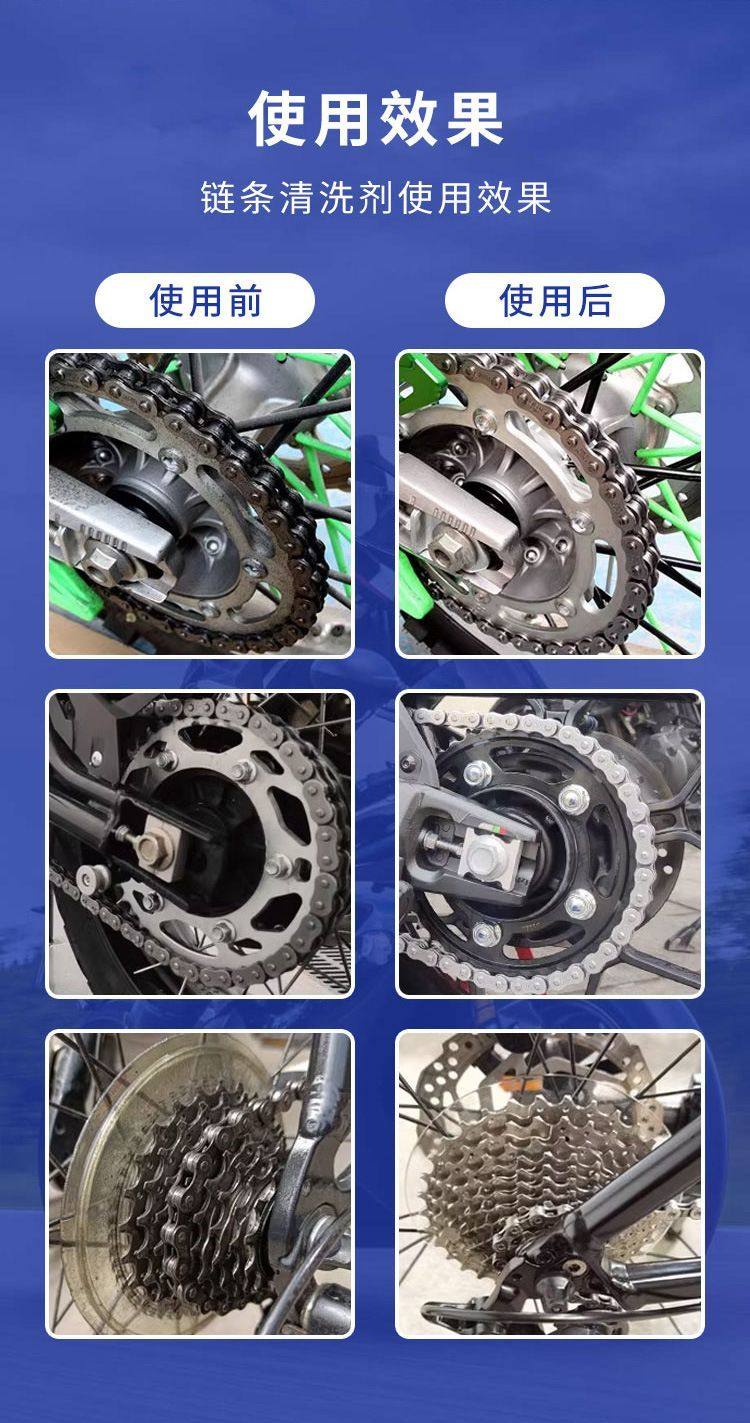 使用效果

链条清洗剂使用效果

使用前

使用后