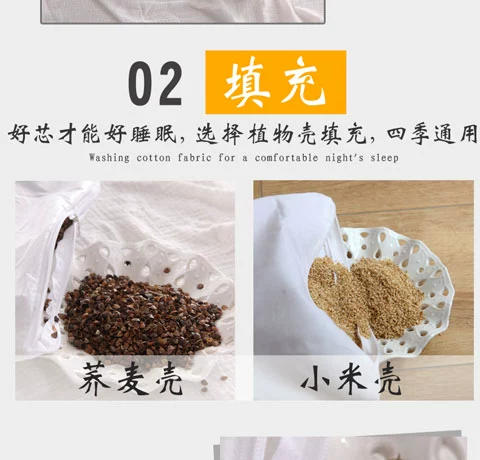 02 填充

好芯才能好睡眠，选择植物壳填充，四季通用

Washing cotton fabric for a comfortable night's sleep

荞麦壳

小米壳