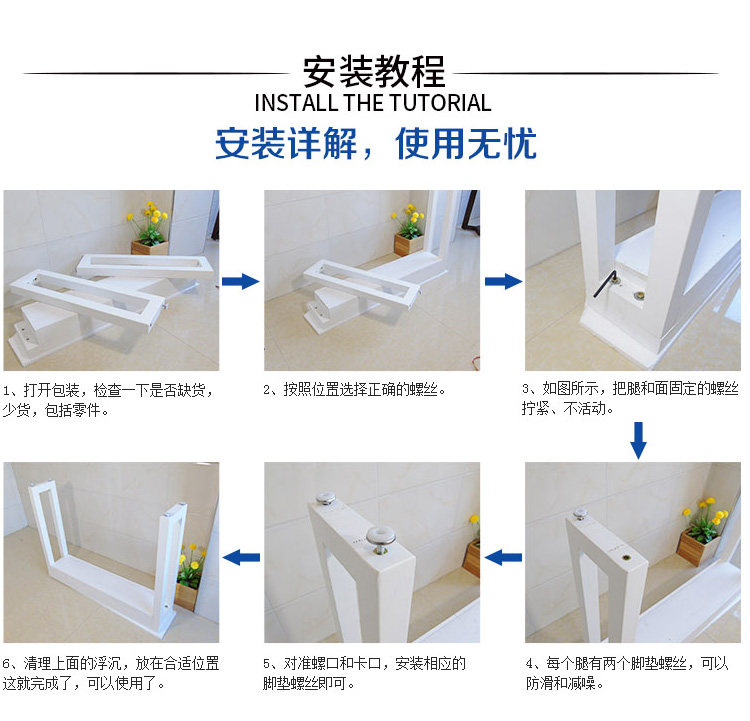 安装教程
INSTALL THE TUTORIAL
安装详解，使用无忧

1、打开包装，检查一下是否缺货，少货，包括零件。

2、按照位置选择正确的螺丝。

3、如图所示，把腿和面固定的螺丝拧紧、不活动。

4、每个腿有两个脚垫螺丝，可以防滑和减噪。

5、对准螺口和卡口，安装相应的脚垫螺丝即可。

6、清理上面的浮沉，放在合适位置这就完成了，可以使用了。