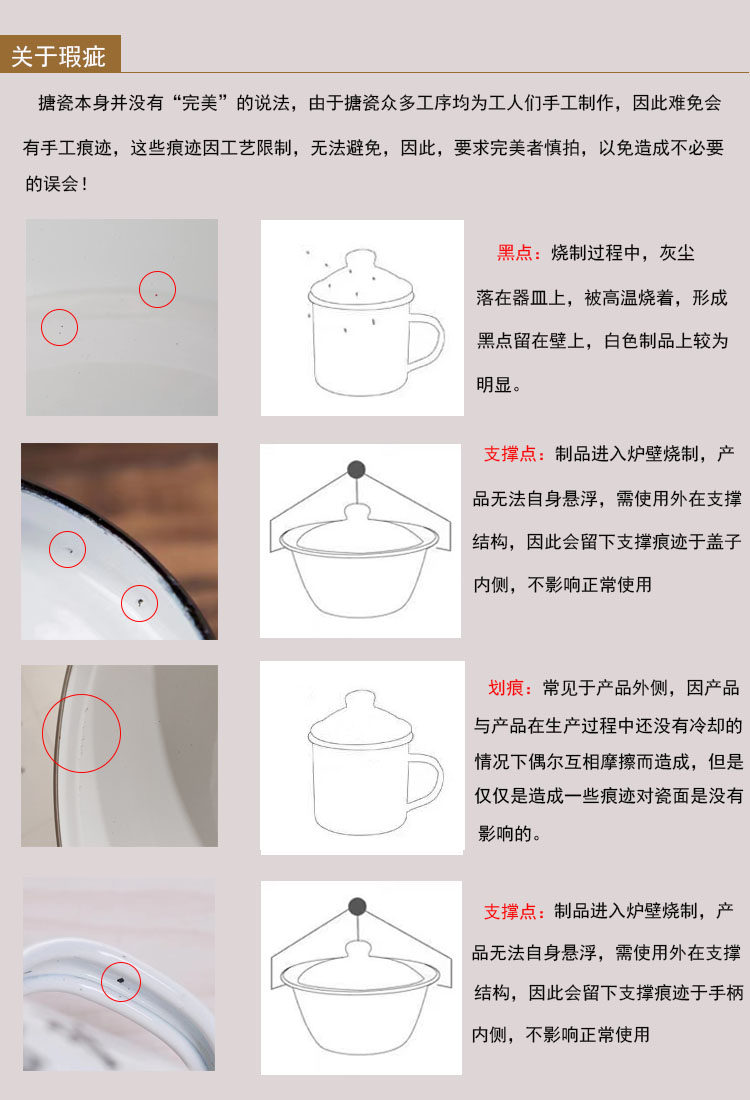 关于瑕疵

搪瓷本身并没有“完美”的说法，由于搪瓷众多工序均为工人们手工制作，因此难免会有手工痕迹，这些痕迹因工艺限制，无法避免，因此，要求完美者慎拍，以免造成不必要的误会！

黑点：烧制过程中，灰尘落在器皿上，被高温烧着，形成黑点留在壁上，白色制品上较为明显。

支撑点：制品进入炉壁烧制，产品无法自身悬浮，需使用外在支撑结构，因此会留下支撑痕迹于盖子内侧，不影响正常使用

划痕：常见于产品外侧，因产品与产品在生产过程中还没有冷却的情况下偶尔互相摩擦而造成，但是仅仅是造成一些痕迹对瓷面是没有影响的。

支撑点：制品进入炉壁烧制，产品无法自身悬浮，需使用外在支撑结构，因此会留下支撑痕迹于手柄内侧，不影响正常使用