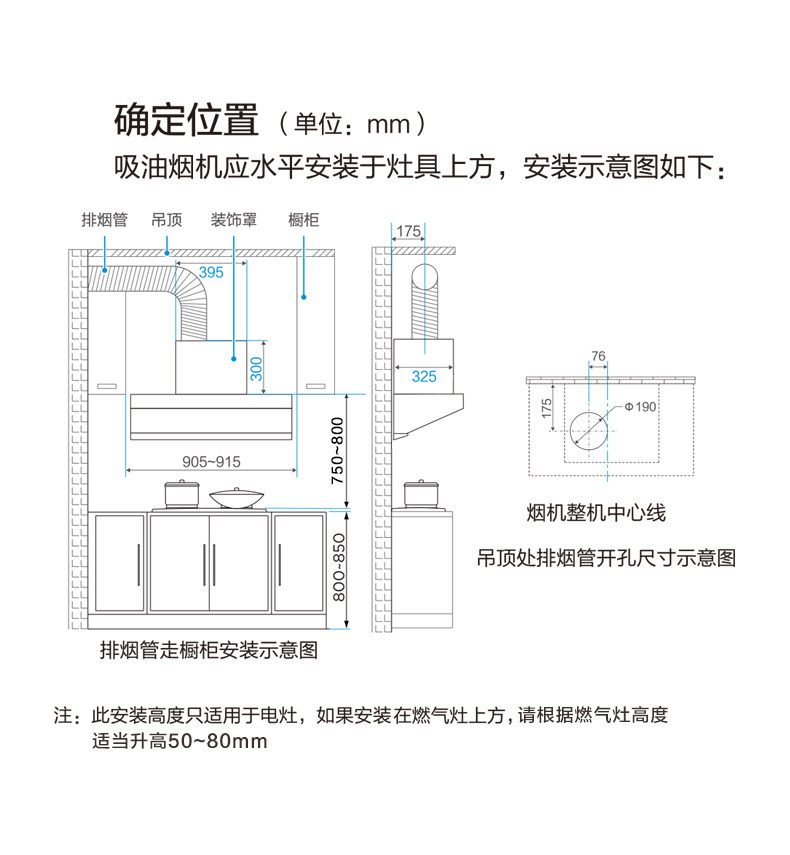 确定位置（单位：mm）
吸油烟机应水平安装于灶具上方，安装示意图如下：

排烟管 吊顶 装饰罩 橱柜

395
300
905~915
750~800
800~850

排烟管走橱柜安装示意图

175
325

76
175
Φ190

烟机整机中心线

吊顶处排烟管开孔尺寸示意图

注：此安装高度只适用于电灶，如果安装在燃气灶上方，请根据燃气灶高度适当升高50~80mm