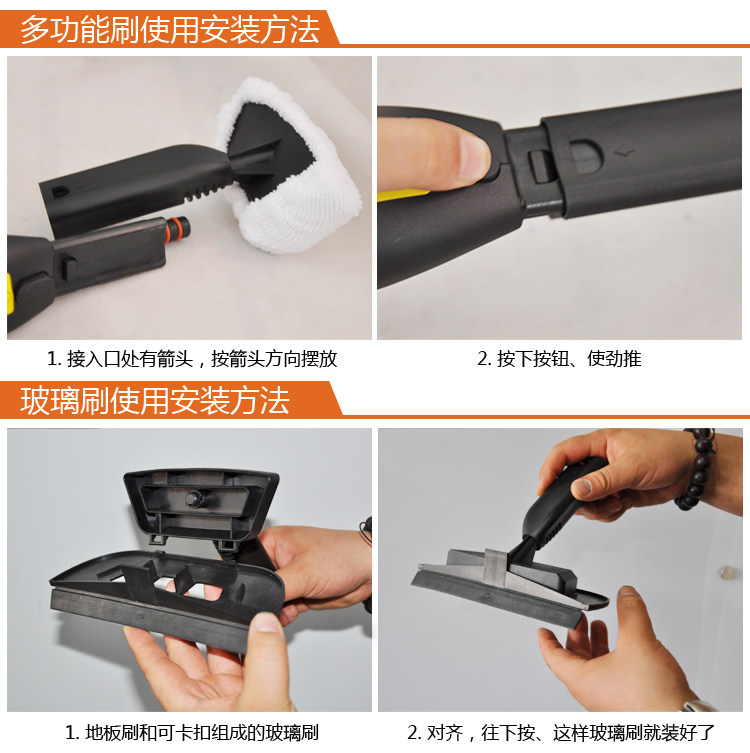 多功能刷使用安装方法

1. 接入口处有箭头，按箭头方向摆放

2. 按下按钮、使劲推

玻璃刷使用安装方法

1. 地板刷和可卡扣组成的玻璃刷

2. 对齐，往下按、这样玻璃刷就装好了