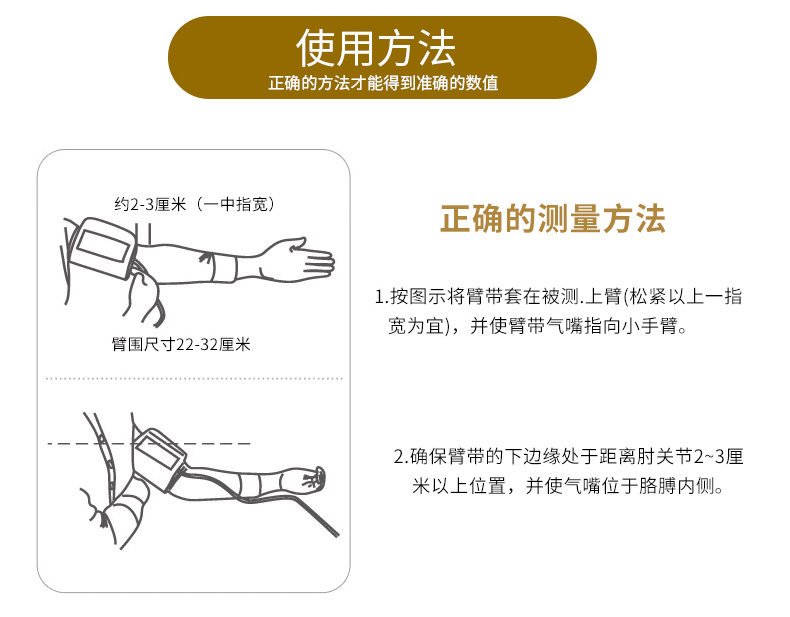 使用方法
正确的方法才能得到准确的数值

约2-3厘米（一中指宽）

臂围尺寸22-32厘米

正确的测量方法

1.按图示将臂带套在被测.上臂(松紧以上一指宽为宜)，并使臂带气嘴指向小手臂。

2.确保臂带的下边缘处于距离肘关节2~3厘米以上位置，并使气嘴位于胳膊内侧。