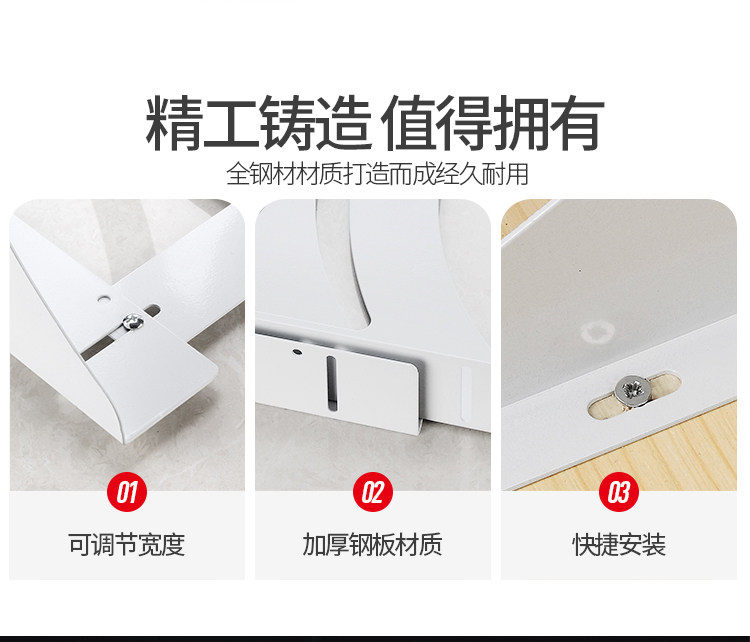 精工铸造 值得拥有

全钢材材质打造而成经久耐用

01

可调节宽度

02

加厚钢板材质

03

快捷安装