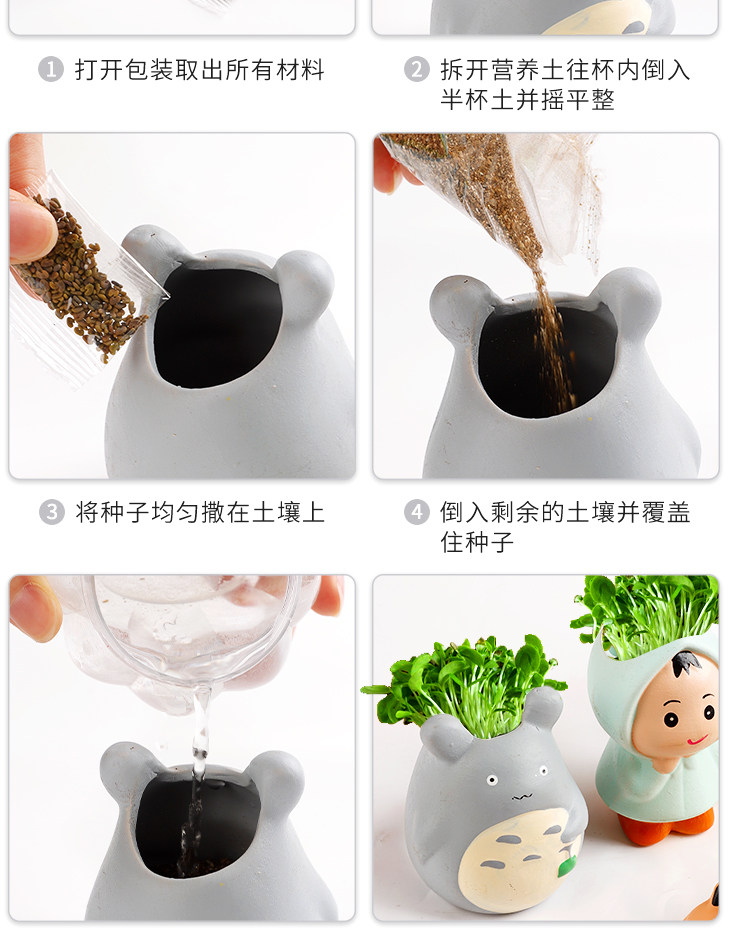 1 打开包装取出所有材料

2 拆开营养土往杯内倒入半杯土并摇平整

3 将种子均匀撒在土壤上

4 倒入剩余的土壤并覆盖住种子