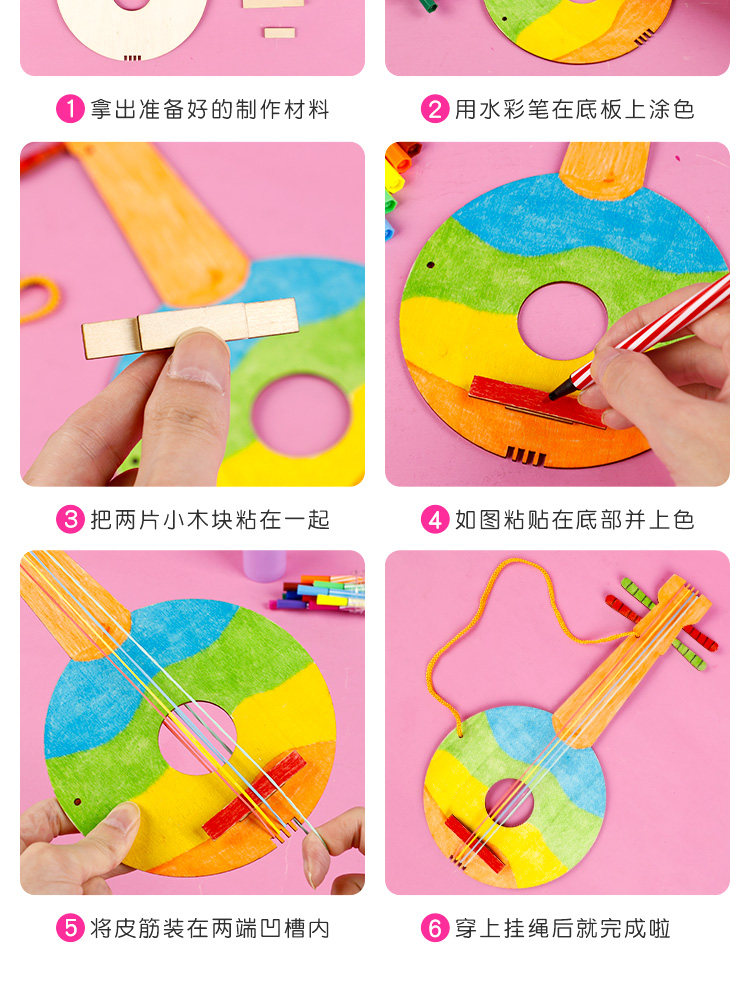 1 拿出准备好的制作材料

2 用水彩笔在底板上涂色

3 把两片小木块粘在一起

4 如图粘贴在底部并上色

5 将皮筋装在两端凹槽内

6 穿上挂绳后就完成啦