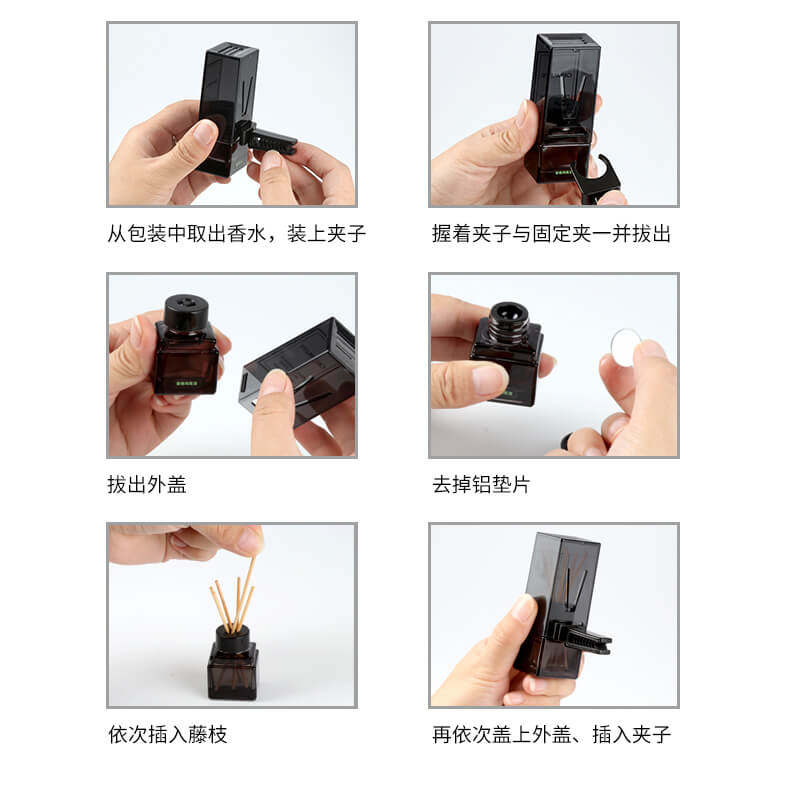 从包装中取出香水，装上夹子

握着夹子与固定夹一并拔出

拔出外盖

去掉铝垫片

依次插入藤枝

再依次盖上外盖、插入夹子